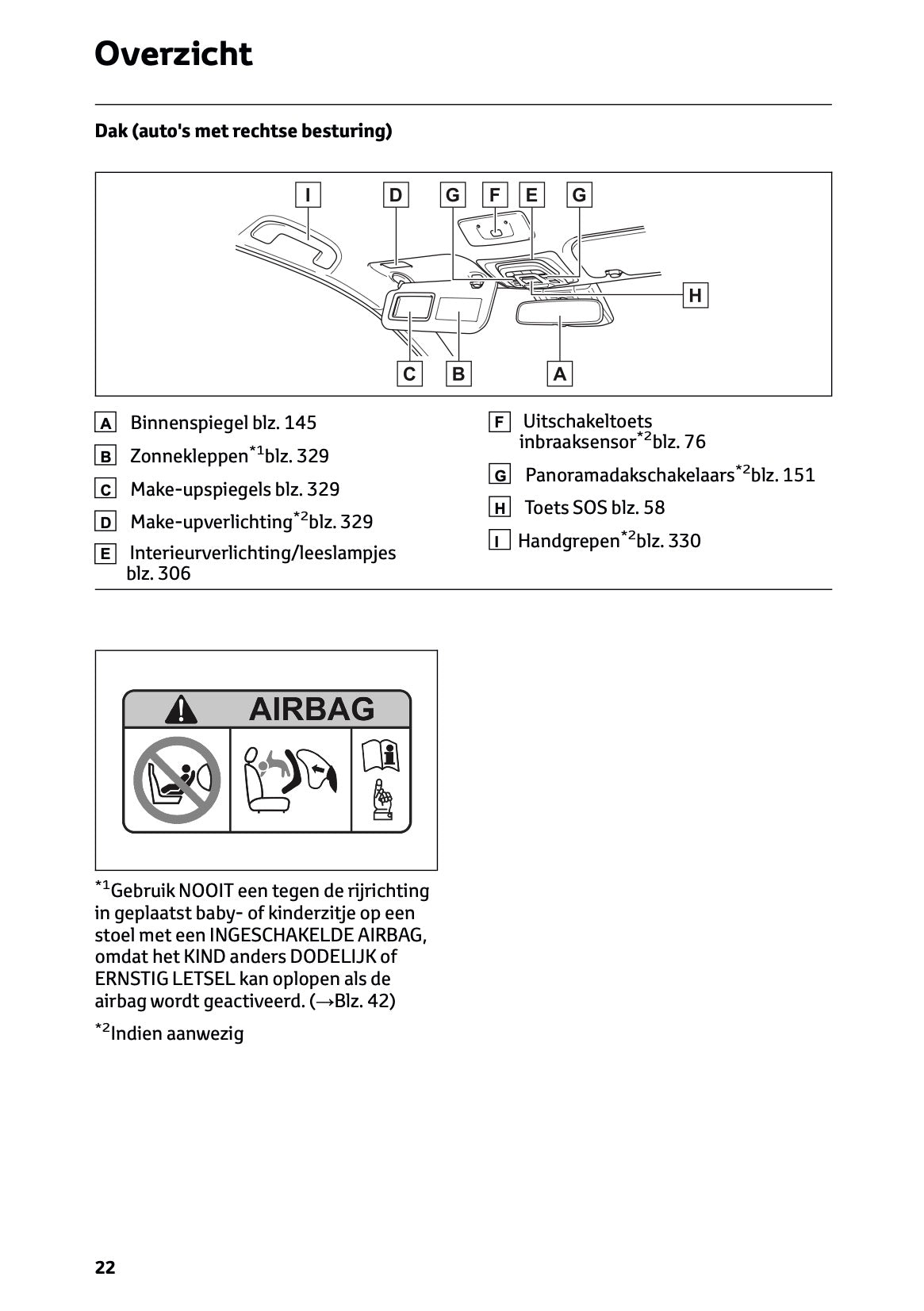 Overzicht

Dak (auto's met rechtse besturing)

I D G F E G H C B A

A Binnenspiegel blz. 145

B Zonnekleppen$^{*1}$blz. 329

C Make-upspiegels blz. 329

D Make-upverlichting$^{*2}$blz. 329

E Interieurverlichting/leeslampjes blz. 306

F Uitschakeltoets inbraaksensor$^{*2}$blz. 76

G Panoramadakschakelaars$^{*2}$blz. 151

H Toets SOS blz. 58

I Handgrepen$^{*2}$blz. 330

AIRBAG

$^{*1}$Gebruik NOOIT een tegen de rijrichting in geplaatst baby- of kinderzitje op een stoel met een INGESCHAKELDE AIRBAG, omdat het KIND anders DODELIJK of ERNSTIG LETSEL kan oplopen als de airbag wordt geactiveerd. (→Blz. 42)

$^{*2}$Indien aanwezig

22