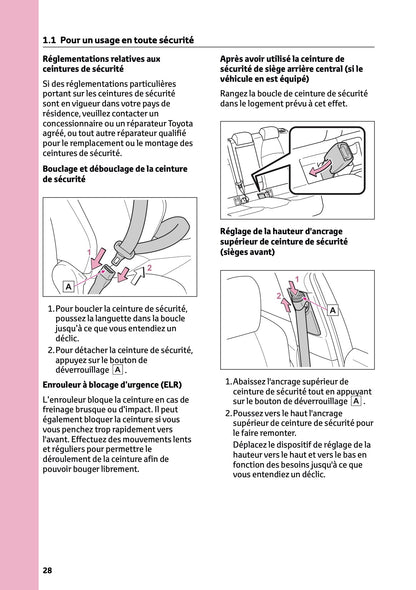 1.1 Pour un usage en toute sécurité

Réglementations relatives aux ceintures de sécurité

Si des réglementations particulières portant sur les ceintures de sécurité sont en vigueur dans votre pays de résidence, veuillez contacter un concessionnaire ou un réparateur Toyota agréé, ou tout autre réparateur qualifié pour le remplacement ou le montage des ceintures de sécurité.

Bouclage et débouclage de la ceinture de sécurité

1

2

A

1. Pour boucler la ceinture de sécurité, poussez la languette dans la boucle jusqu'à ce que vous entendiez un déclic.

2. Pour détacher la ceinture de sécurité, appuyez sur le bouton de déverrouillage A.

Enrouleur à blocage d'urgence (ELR)

L'enrouleur bloque la ceinture en cas de freinage brusque ou d'impact. Il peut également bloquer la ceinture si vous vous penchez trop rapidement vers l'avant. Effectuez des mouvements lents et réguliers pour permettre le déroulement de la ceinture afin de pouvoir bouger librement.

Après avoir utilisé la ceinture de sécurité de siège arrière central (si le véhicule en est équipé)

Rangez la boucle de ceinture de sécurité dans le logement prévu à cet effet.

Réglage de la hauteur d'ancrage supérieur de ceinture de sécurité (sièges avant)

1

2

A

1. Abaissez l'ancrage supérieur de ceinture de sécurité tout en appuyant sur le bouton de déverrouillage A.

2. Poussez vers le haut l'ancrage supérieur de ceinture de sécurité pour le faire remonter.
Déplacez le dispositif de réglage de la hauteur vers le haut et vers le bas en fonction des besoins jusqu'à ce que vous entendiez un déclic.

28