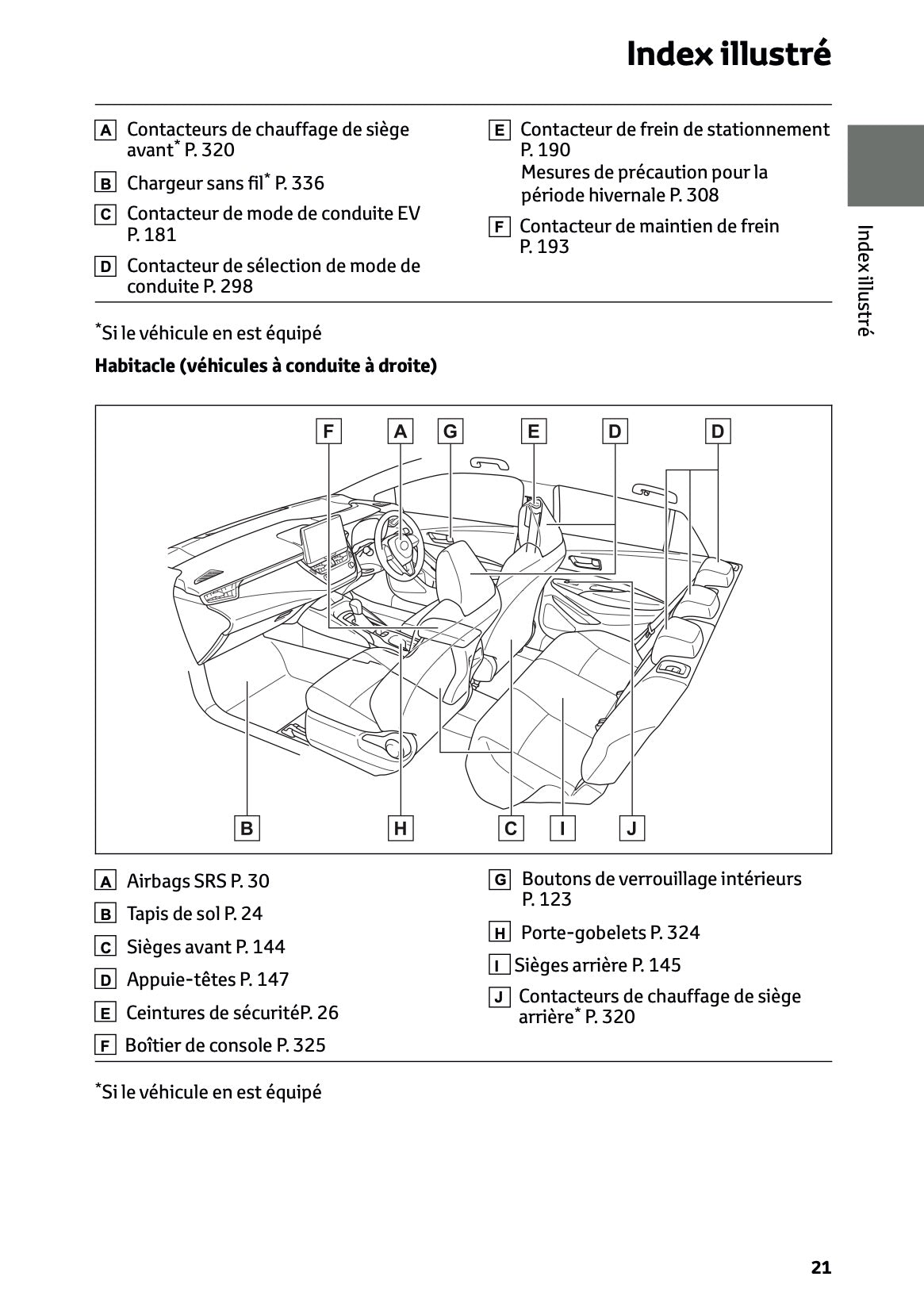 Index illustré

A Contacteurs de chauffage de siège avant* P. 320

B Chargeur sans fil* P. 336

C Contacteur de mode de conduite EV P. 181

D Contacteur de sélection de mode de conduite P. 298

E Contacteur de frein de stationnement P. 190
Mesures de précaution pour la période hivernale P. 308

F Contacteur de maintien de frein P. 193

Index illustré

*Si le véhicule en est équipé

**Habitacle (véhicules à conduite à droite)**

F A G E D D

B H C I J

A Airbags SRS P. 30

B Tapis de sol P. 24

C Sièges avant P. 144

D Appuie-têtes P. 147

E Ceintures de sécuritéP. 26

F Boîtier de console P. 325

G Boutons de verrouillage intérieurs P. 123

H Porte-gobelets P. 324

I Sièges arrière P. 145

J Contacteurs de chauffage de siège arrière* P. 320

*Si le véhicule en est équipé

21