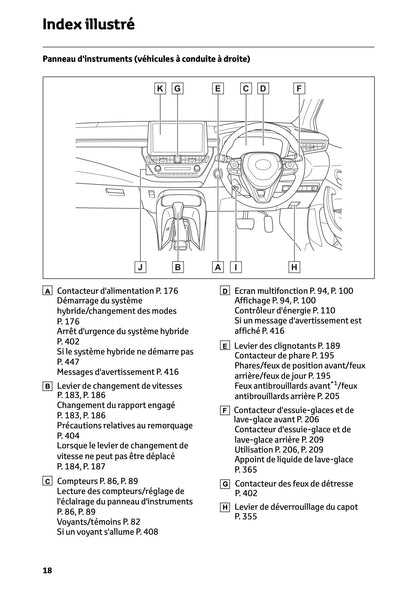 Index illustré

Panneau d'instruments (véhicules à conduite à droite)

K G E C D F

J B A I H

A Contacteur d'alimentation P. 176
Démarrage du système hybride/changement des modes P. 176
Arrêt d'urgence du système hybride P. 402
Si le système hybride ne démarre pas P. 447
Messages d'avertissement P. 416

B Levier de changement de vitesses P. 183, P. 186
Changement du rapport engagé P. 183, P. 186
Précautions relatives au remorquage P. 404
Lorsque le levier de changement de vitesse ne peut pas être déplacé P. 184, P. 187

C Compteurs P. 86, P. 89
Lecture des compteurs/réglage de l'éclairage du panneau d'instruments P. 86, P. 89
Voyants/témoins P. 82
Si un voyant s'allume P. 408

D Ecran multifonction P. 94, P. 100
Affichage P. 94, P. 100
Contrôleur d'énergie P. 110
Si un message d'avertissement est affiché P. 416

E Levier des clignotants P. 189
Contacteur de phare P. 195
Phares/feux de position avant/feux arrière/feux de jour P. 195
Feux antibrouillards avant$^{*1}$/feux antibrouillards arrière P. 205

F Contacteur d'essuie-glaces et de lave-glace avant P. 206
Contacteur d'essuie-glace et de lave-glace arrière P. 209
Utilisation P. 206, P. 209
Appoint de liquide de lave-glace P. 365

G Contacteur des feux de détresse P. 402

H Levier de déverrouillage du capot P. 355

18