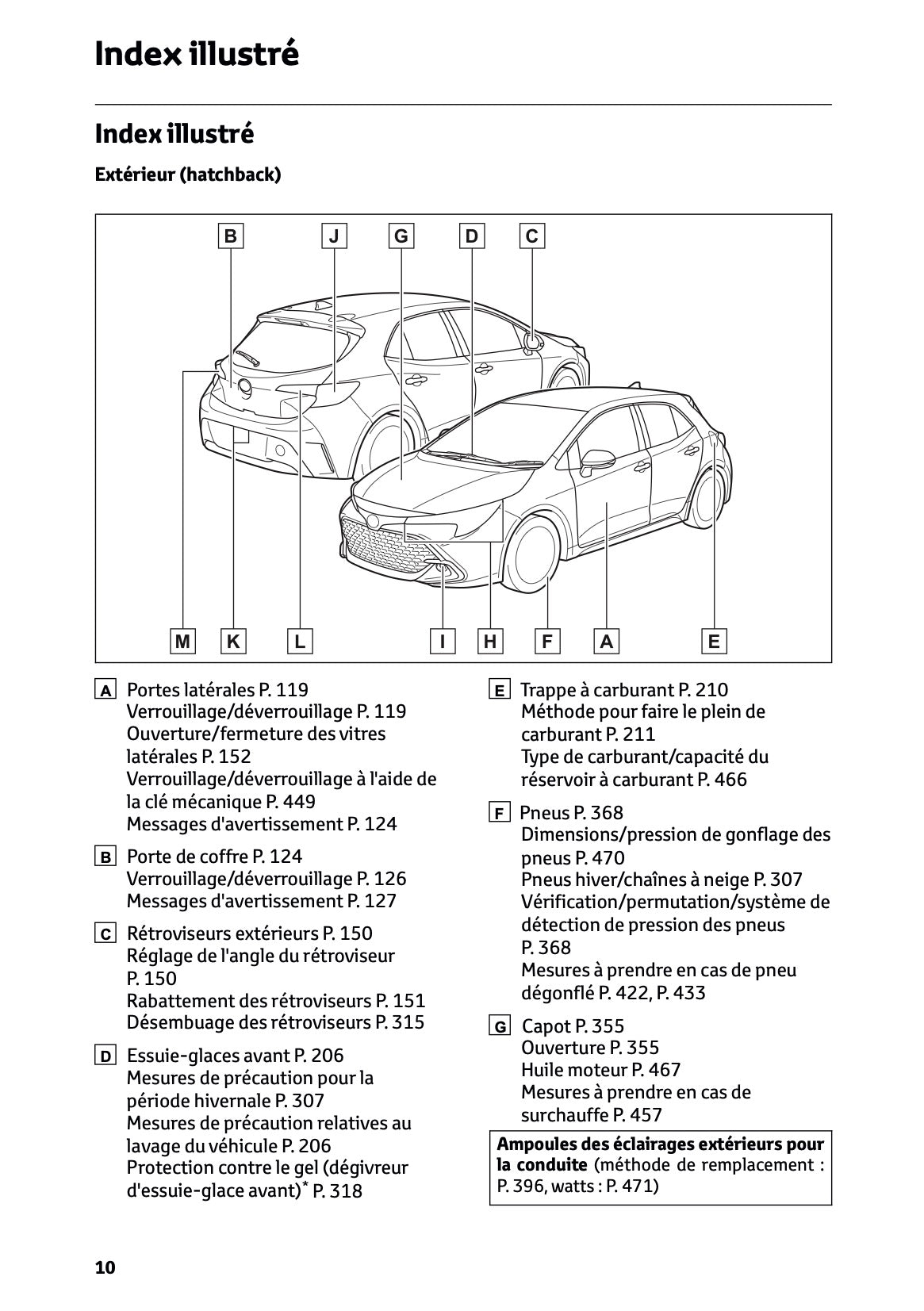 Index illustré

Index illustré

Extérieur (hatchback)

B J G D C

M K L I H F A E

A Portes latérales P. 119
Verrouillage/déverrouillage P. 119
Ouverture/fermeture des vitres latérales P. 152
Verrouillage/déverrouillage à l'aide de la clé mécanique P. 449
Messages d'avertissement P. 124

B Porte de coffre P. 124
Verrouillage/déverrouillage P. 126
Messages d'avertissement P. 127

C Rétroviseurs extérieurs P. 150
Réglage de l'angle du rétroviseur P. 150
Rabattement des rétroviseurs P. 151
Désembuage des rétroviseurs P. 315

D Essuie-glaces avant P. 206
Mesures de précaution pour la période hivernale P. 307
Mesures de précaution relatives au lavage du véhicule P. 206
Protection contre le gel (dégivreur d'essuie-glace avant)$^*$ P. 318

E Trappe à carburant P. 210
Méthode pour faire le plein de carburant P. 211
Type de carburant/capacité du réservoir à carburant P. 466

F Pneus P. 368
Dimensions/pression de gonflage des pneus P. 470
Pneus hiver/chaînes à neige P. 307
Vérification/permutation/système de détection de pression des pneus P. 368
Mesures à prendre en cas de pneu dégonflé P. 422, P. 433

G Capot P. 355
Ouverture P. 355
Huile moteur P. 467
Mesures à prendre en cas de surchauffe P. 457

Ampoules des éclairages extérieurs pour la conduite (méthode de remplacement : P. 396, watts : P. 471)

10