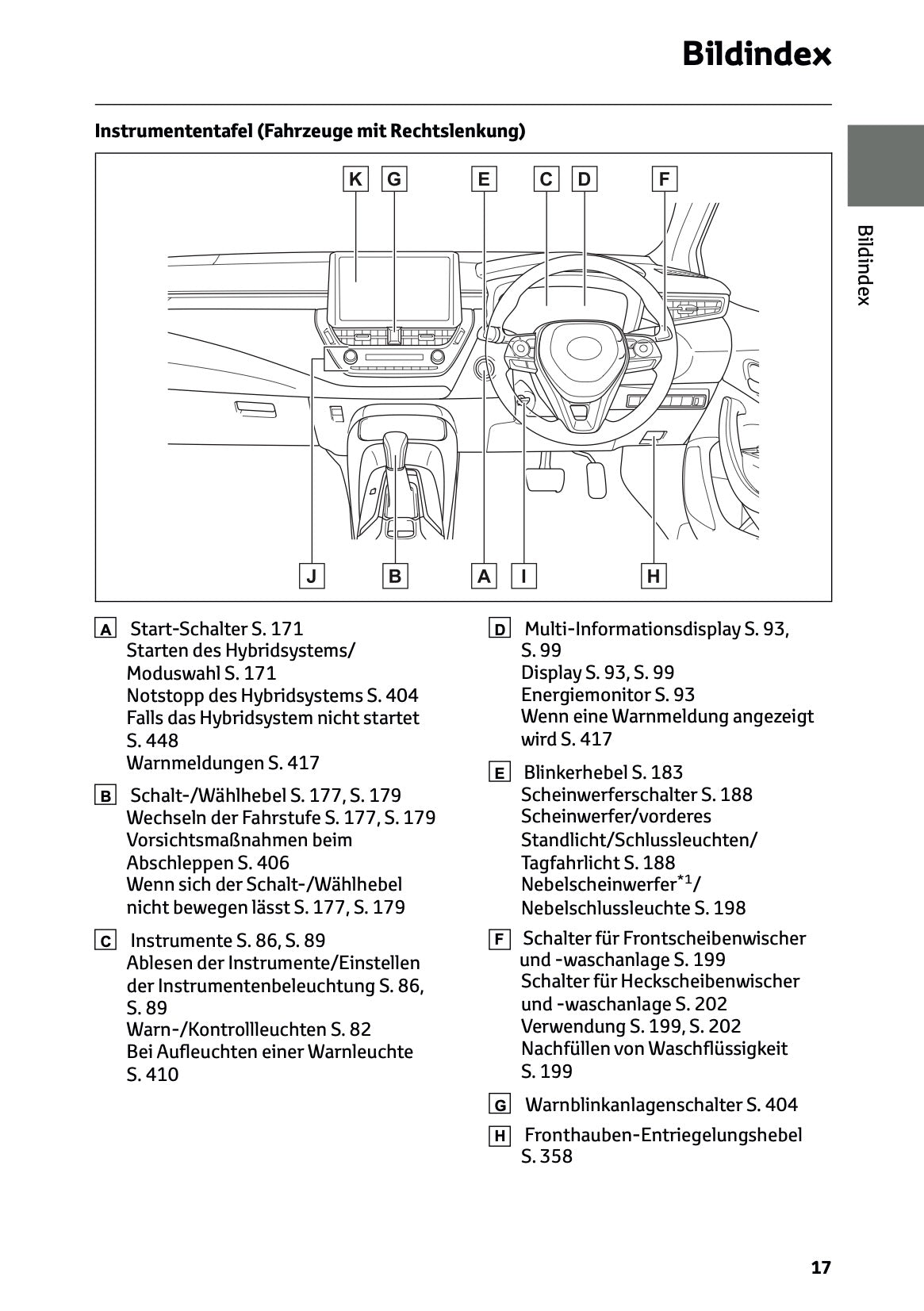 Bildindex

Instrumententafel (Fahrzeuge mit Rechtslenkung)

K G E C D F

J B A I H

Bildindex

A Start-Schalter S. 171
Starten des Hybridsystems/ Moduswahl S. 171
Notstopp des Hybridsystems S. 404
Falls das Hybridsystem nicht startet S. 448
Warnmeldungen S. 417

B Schalt-/Wählhebel S. 177, S. 179
Wechseln der Fahrstufe S. 177, S. 179
Vorsichtsmaßnahmen beim Abschleppen S. 406
Wenn sich der Schalt-/Wählhebel nicht bewegen lässt S. 177, S. 179

C Instrumente S. 86, S. 89
Ablesen der Instrumente/Einstellen der Instrumentenbeleuchtung S. 86, S. 89
Warn-/Kontrollleuchten S. 82
Bei Aufleuchten einer Warnleuchte S. 410

D Multi-Informationsdisplay S. 93, S. 99
Display S. 93, S. 99
Energiemonitor S. 93
Wenn eine Warnmeldung angezeigt wird S. 417

E Blinkerhebel S. 183
Scheinwerferschalter S. 188
Scheinwerfer/vorderes Standlicht/Schlussleuchten/ Tagfahrlicht S. 188
Nebelscheinwerfer$^{*1}$/ Nebelschlussleuchte S. 198

F Schalter für Frontscheibenwischer und -waschanlage S. 199
Schalter für Heckscheibenwischer und -waschanlage S. 202
Verwendung S. 199, S. 202
Nachfüllen von Waschflüssigkeit S. 199

G Warnblinkanlagenschalter S. 404

H Fronthauben-Entriegelungshebel S. 358

17