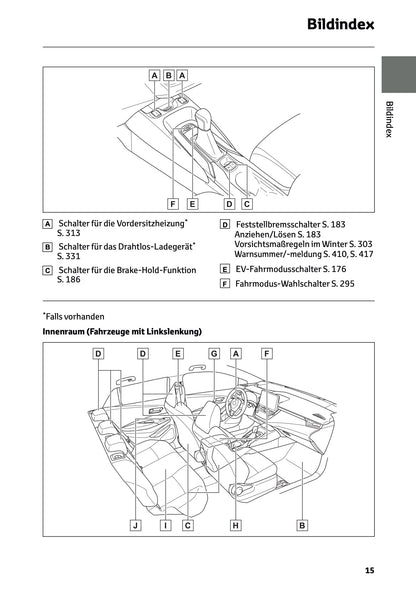 Bildindex

Bildindex

A B A

F E D C

A Schalter für die Vordersitzheizung* S. 313

B Schalter für das Drahtlos-Ladegerät* S. 331

C Schalter für die Brake-Hold-Funktion S. 186

D Feststellbremsschalter S. 183
Anziehen/Lösen S. 183
Vorsichtsmaßregeln im Winter S. 303
Warnsummer/-meldung S. 410, S. 417

E EV-Fahrmodusschalter S. 176

F Fahrmodus-Wahlschalter S. 295

*Falls vorhanden

Innenraum (Fahrzeuge mit Linkslenkung)

D D E G A F

J I C H B

15