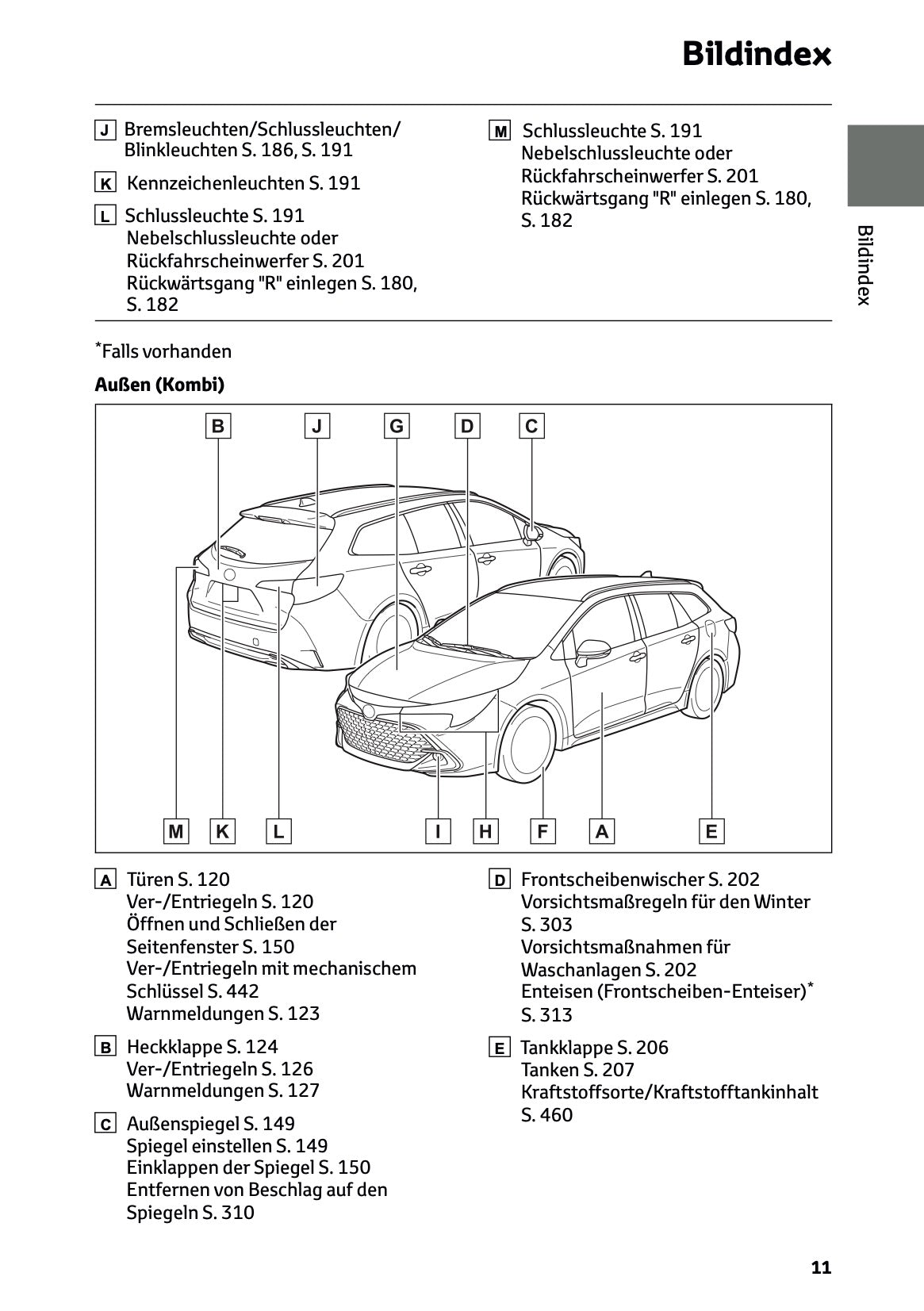 Bildindex

J Bremsleuchten/Schlussleuchten/ Blinkleuchten S. 186, S. 191

K Kennzeichenleuchten S. 191

L Schlussleuchte S. 191
Nebelschlussleuchte oder Rückfahrscheinwerfer S. 201
Rückwärtsgang "R" einlegen S. 180, S. 182

M Schlussleuchte S. 191
Nebelschlussleuchte oder Rückfahrscheinwerfer S. 201
Rückwärtsgang "R" einlegen S. 180, S. 182

Bildindex

*Falls vorhanden

Außen (Kombi)

B J G D C

M K L I H F A E

A Türen S. 120
Ver-/Entriegeln S. 120
Öffnen und Schließen der Seitenfenster S. 150
Ver-/Entriegeln mit mechanischem Schlüssel S. 442
Warnmeldungen S. 123

B Heckklappe S. 124
Ver-/Entriegeln S. 126
Warnmeldungen S. 127

C Außenspiegel S. 149
Spiegel einstellen S. 149
Einklappen der Spiegel S. 150
Entfernen von Beschlag auf den Spiegeln S. 310

D Frontscheibenwischer S. 202
Vorsichtsmaßregeln für den Winter S. 303
Vorsichtsmaßnahmen für Waschanlagen S. 202
Enteisen (Frontscheiben-Enteiser)* S. 313

E Tankklappe S. 206
Tanken S. 207
Kraftstoffsorte/Kraftstofftankinhalt S. 460

11