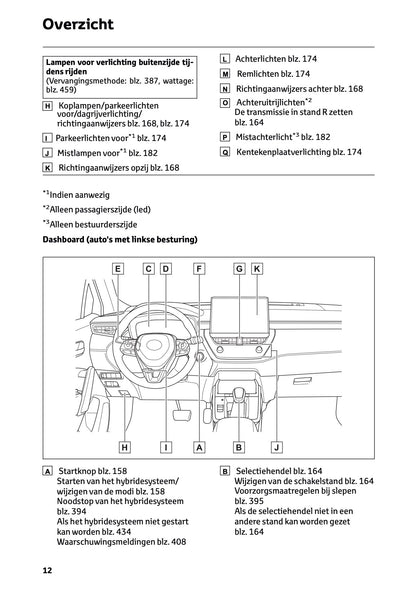 Overzicht

Lampen voor verlichting buitenzijde tijdens rijden
(Vervangingsmethode: blz. 387, wattage: blz. 459)

H Koplampen/parkeerlichten voor/dagrijverlichting/ richtingaanwijzers blz. 168, blz. 174

I Parkeerlichten voor$^{*1}$ blz. 174

J Mistlampen voor$^{*1}$ blz. 182

K Richtingaanwijzers opzij blz. 168

L Achterlichten blz. 174

M Remlichten blz. 174

N Richtingaanwijzers achter blz. 168

O Achteruitrijlichten$^{*2}$
De transmissie in stand R zetten blz. 164

P Mistachterlicht$^{*3}$ blz. 182

Q Kentekenplaatverlichting blz. 174

$^{*1}$Indien aanwezig

$^{*2}$Alleen passagierszijde (led)

$^{*3}$Alleen bestuurderszijde

Dashboard (auto's met linkse besturing)

E C D F G K

H I A B J

A Startknop blz. 158
Starten van het hybridesysteem/ wijzigen van de modi blz. 158
Noodstop van het hybridesysteem blz. 394
Als het hybridesysteem niet gestart kan worden blz. 434
Waarschuwingsmeldingen blz. 408

B Selectiehendel blz. 164
Wijzigen van de schakelstand blz. 164
Voorzorgsmaatregelen bij slepen blz. 395
Als de selectiehendel niet in een andere stand kan worden gezet blz. 164

12