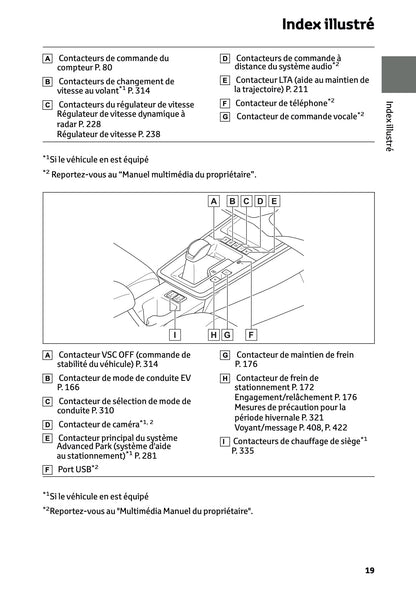 Index illustré

A Contacteurs de commande du compteur P. 80

B Contacteurs de changement de vitesse au volant$^{*1}$ P. 314

C Contacteurs du régulateur de vitesse
Régulateur de vitesse dynamique à radar P. 228
Régulateur de vitesse P. 238

D Contacteurs de commande à distance du système audio$^{*2}$

E Contacteur LTA (aide au maintien de la trajectoire) P. 211

F Contacteur de téléphone$^{*2}$

G Contacteur de commande vocale$^{*2}$

Index illustré

$^{*1}$Si le véhicule en est équipé

$^{*2}$ Reportez-vous au "Manuel multimédia du propriétaire".

A B C D E

I H G F

A Contacteur VSC OFF (commande de stabilité du véhicule) P. 314

B Contacteur de mode de conduite EV P. 166

C Contacteur de sélection de mode de conduite P. 310

D Contacteur de caméra$^{*1, 2}$

E Contacteur principal du système Advanced Park (système d'aide au stationnement)$^{*1}$ P. 281

F Port USB$^{*2}$

G Contacteur de maintien de frein P. 176

H Contacteur de frein de stationnement P. 172
Engagement/relâchement P. 176
Mesures de précaution pour la période hivernale P. 321
Voyant/message P. 408, P. 422

I Contacteurs de chauffage de siège$^{*1}$ P. 335

$^{*1}$Si le véhicule en est équipé

$^{*2}$Reportez-vous au "Multimédia Manuel du propriétaire".

19