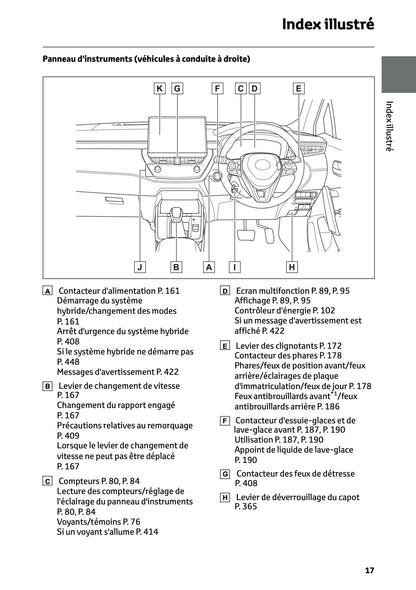 Index illustré

Panneau d'instruments (véhicules à conduite à droite)

Index illustré

K G F C D E

J B A I H

A Contacteur d'alimentation P. 161
Démarrage du système hybride/changement des modes P. 161
Arrêt d'urgence du système hybride P. 408
Si le système hybride ne démarre pas P. 448
Messages d'avertissement P. 422

B Levier de changement de vitesse P. 167
Changement du rapport engagé P. 167
Précautions relatives au remorquage P. 409
Lorsque le levier de changement de vitesse ne peut pas être déplacé P. 167

C Compteurs P. 80, P. 84
Lecture des compteurs/réglage de l'éclairage du panneau d'instruments P. 80, P. 84
Voyants/témoins P. 76
Si un voyant s'allume P. 414

D Ecran multifonction P. 89, P. 95
Affichage P. 89, P. 95
Contrôleur d'énergie P. 102
Si un message d'avertissement est affiché P. 422

E Levier des clignotants P. 172
Contacteur des phares P. 178
Phares/feux de position avant/feux arrière/éclairages de plaque d'immatriculation/feux de jour P. 178
Feux antibrouillards avant$^{*1}$/feux antibrouillards arrière P. 186

F Contacteur d'essuie-glaces et de lave-glace avant P. 187, P. 190
Utilisation P. 187, P. 190
Appoint de liquide de lave-glace P. 190

G Contacteur des feux de détresse P. 408

H Levier de déverrouillage du capot P. 365

17