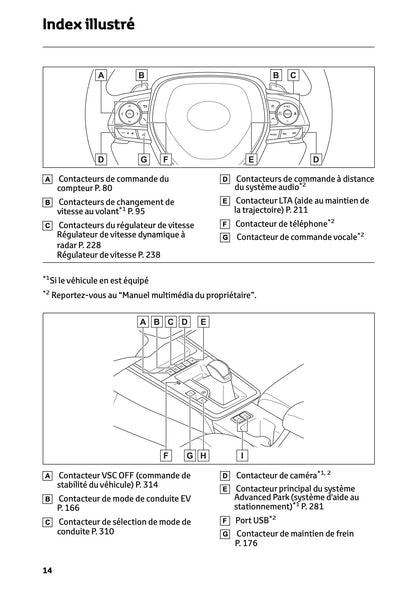 Index illustré

A B B C

D G F E D

A Contacteurs de commande du compteur P. 80

B Contacteurs de changement de vitesse au volant$^{*1}$ P. 95

C Contacteurs du régulateur de vitesse
Régulateur de vitesse dynamique à radar P. 228
Régulateur de vitesse P. 238

D Contacteurs de commande à distance du système audio$^{*2}$

E Contacteur LTA (aide au maintien de la trajectoire) P. 211

F Contacteur de téléphone$^{*2}$

G Contacteur de commande vocale$^{*2}$

$^{*1}$Si le véhicule en est équipé

$^{*2}$ Reportez-vous au "Manuel multimédia du propriétaire".

A B C D E

F G H I

A Contacteur VSC OFF (commande de stabilité du véhicule) P. 314

B Contacteur de mode de conduite EV P. 166

C Contacteur de sélection de mode de conduite P. 310

D Contacteur de caméra$^{*1, 2}$

E Contacteur principal du système Advanced Park (système d'aide au stationnement)$^{*1}$ P. 281

F Port USB$^{*2}$

G Contacteur de maintien de frein P. 176

14