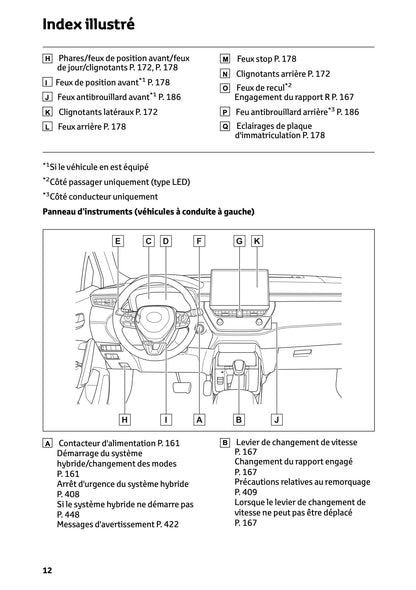 Index illustré

H Phares/feux de position avant/feux de jour/clignotants P. 172, P. 178

I Feux de position avant$^{*1}$ P. 178

J Feux antibrouillard avant$^{*1}$ P. 186

K Clignotants latéraux P. 172

L Feux arrière P. 178

M Feux stop P. 178

N Clignotants arrière P. 172

O Feux de recul$^{*2}$
Engagement du rapport R P. 167

P Feu antibrouillard arrière$^{*3}$ P. 186

Q Eclairages de plaque d'immatriculation P. 178

$^{*1}$Si le véhicule en est équipé

$^{*2}$Côté passager uniquement (type LED)

$^{*3}$Côté conducteur uniquement

Panneau d'instruments (véhicules à conduite à gauche)

E C D F G K

H I A B J

A Contacteur d'alimentation P. 161
Démarrage du système hybride/changement des modes P. 161
Arrêt d'urgence du système hybride P. 408
Si le système hybride ne démarre pas P. 448
Messages d'avertissement P. 422

B Levier de changement de vitesse P. 167
Changement du rapport engagé P. 167
Précautions relatives au remorquage P. 409
Lorsque le levier de changement de vitesse ne peut pas être déplacé P. 167

12