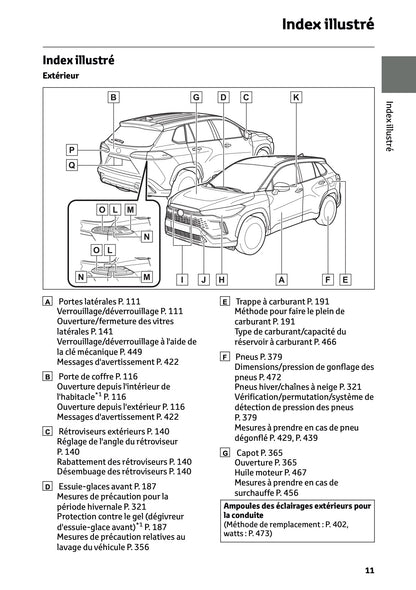 Index illustré

Index illustré

Extérieur

Index illustré

B G D C K

P

Q

O L M

N

O L

N M

I J H A F E

A Portes latérales P. 111
Verrouillage/déverrouillage P. 111
Ouverture/fermeture des vitres latérales P. 141
Verrouillage/déverrouillage à l'aide de la clé mécanique P. 449
Messages d'avertissement P. 422

B Porte de coffre P. 116
Ouverture depuis l'intérieur de l'habitacle$^{*1}$ P. 116
Ouverture depuis l'extérieur P. 116
Messages d'avertissement P. 422

C Rétroviseurs extérieurs P. 140
Réglage de l'angle du rétroviseur P. 140
Rabattement des rétroviseurs P. 140
Désembuage des rétroviseurs P. 140

D Essuie-glaces avant P. 187
Mesures de précaution pour la période hivernale P. 321
Protection contre le gel (dégivreur d'essuie-glace avant)$^{*1}$ P. 187
Mesures de précaution relatives au lavage du véhicule P. 356

E Trappe à carburant P. 191
Méthode pour faire le plein de carburant P. 191
Type de carburant/capacité du réservoir à carburant P. 466

F Pneus P. 379
Dimensions/pression de gonflage des pneus P. 472
Pneus hiver/chaînes à neige P. 321
Vérification/permutation/système de détection de pression des pneus P. 379
Mesures à prendre en cas de pneu dégonflé P. 429, P. 439

G Capot P. 365
Ouverture P. 365
Huile moteur P. 467
Mesures à prendre en cas de surchauffe P. 456

Ampoules des éclairages extérieurs pour la conduite
(Méthode de remplacement : P. 402, watts : P. 473)

11