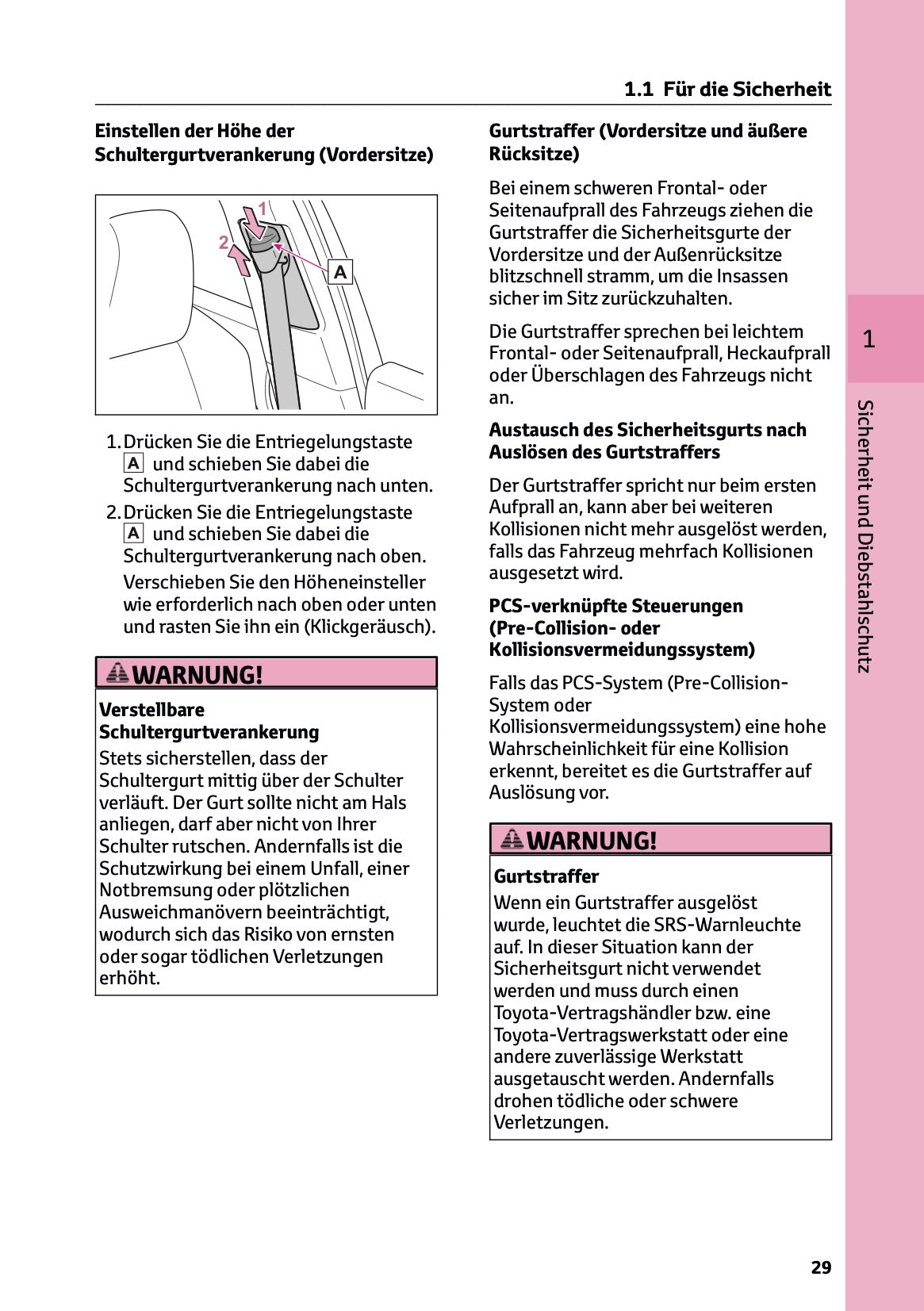 1.1 Für die Sicherheit

Einstellen der Höhe der Schultergurtverankerung (Vordersitze)

1
2
A

1. Drücken Sie die Entriegelungstaste A und schieben Sie dabei die Schultergurtverankerung nach unten.
2. Drücken Sie die Entriegelungstaste A und schieben Sie dabei die Schultergurtverankerung nach oben.
Verschieben Sie den Höheneinsteller wie erforderlich nach oben oder unten und rasten Sie ihn ein (Klickgeräusch).

WARNUNG!

Verstellbare Schultergurtverankerung
Stets sicherstellen, dass der Schultergurt mittig über der Schulter verläuft. Der Gurt sollte nicht am Hals anliegen, darf aber nicht von Ihrer Schulter rutschen. Andernfalls ist die Schutzwirkung bei einem Unfall, einer Notbremsung oder plötzlichen Ausweichmanövern beeinträchtigt, wodurch sich das Risiko von ernsten oder sogar tödlichen Verletzungen erhöht.

Gurtstraffer (Vordersitze und äußere Rücksitze)

Bei einem schweren Frontal- oder Seitenaufprall des Fahrzeugs ziehen die Gurtstraffer die Sicherheitsgurte der Vordersitze und der Außenrücksitze blitzschnell stramm, um die Insassen sicher im Sitz zurückzuhalten.

Die Gurtstraffer sprechen bei leichtem Frontal- oder Seitenaufprall, Heckaufprall oder Überschlagen des Fahrzeugs nicht an.

Austausch des Sicherheitsgurts nach Auslösen des Gurtstraffers

Der Gurtstraffer spricht nur beim ersten Aufprall an, kann aber bei weiteren Kollisionen nicht mehr ausgelöst werden, falls das Fahrzeug mehrfach Kollisionen ausgesetzt wird.

PCS-verknüpfte Steuerungen (Pre-Collision- oder Kollisionsvermeidungssystem)

Falls das PCS-System (Pre-Collision-System oder Kollisionsvermeidungssystem) eine hohe Wahrscheinlichkeit für eine Kollision erkennt, bereitet es die Gurtstraffer auf Auslösung vor.

WARNUNG!

Gurtstraffer
Wenn ein Gurtstraffer ausgelöst wurde, leuchtet die SRS-Warnleuchte auf. In dieser Situation kann der Sicherheitsgurt nicht verwendet werden und muss durch einen Toyota-Vertragshändler bzw. eine Toyota-Vertragswerkstatt oder eine andere zuverlässige Werkstatt ausgetauscht werden. Andernfalls drohen tödliche oder schwere Verletzungen.

1

Sicherheit und Diebstahlschutz

29