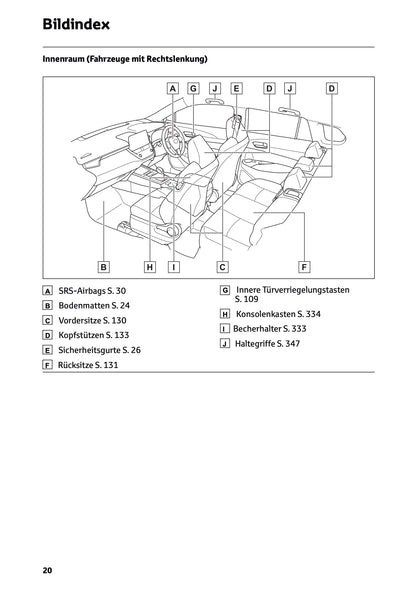 Bildindex

Innenraum (Fahrzeuge mit Rechtslenkung)

A G J E D J D

B H I C F

A SRS-Airbags S. 30
B Bodenmatten S. 24
C Vordersitze S. 130
D Kopfstützen S. 133
E Sicherheitsgurte S. 26
F Rücksitze S. 131

G Innere Türverriegelungstasten S. 109
H Konsolenkasten S. 334
I Becherhalter S. 333
J Haltegriffe S. 347

20