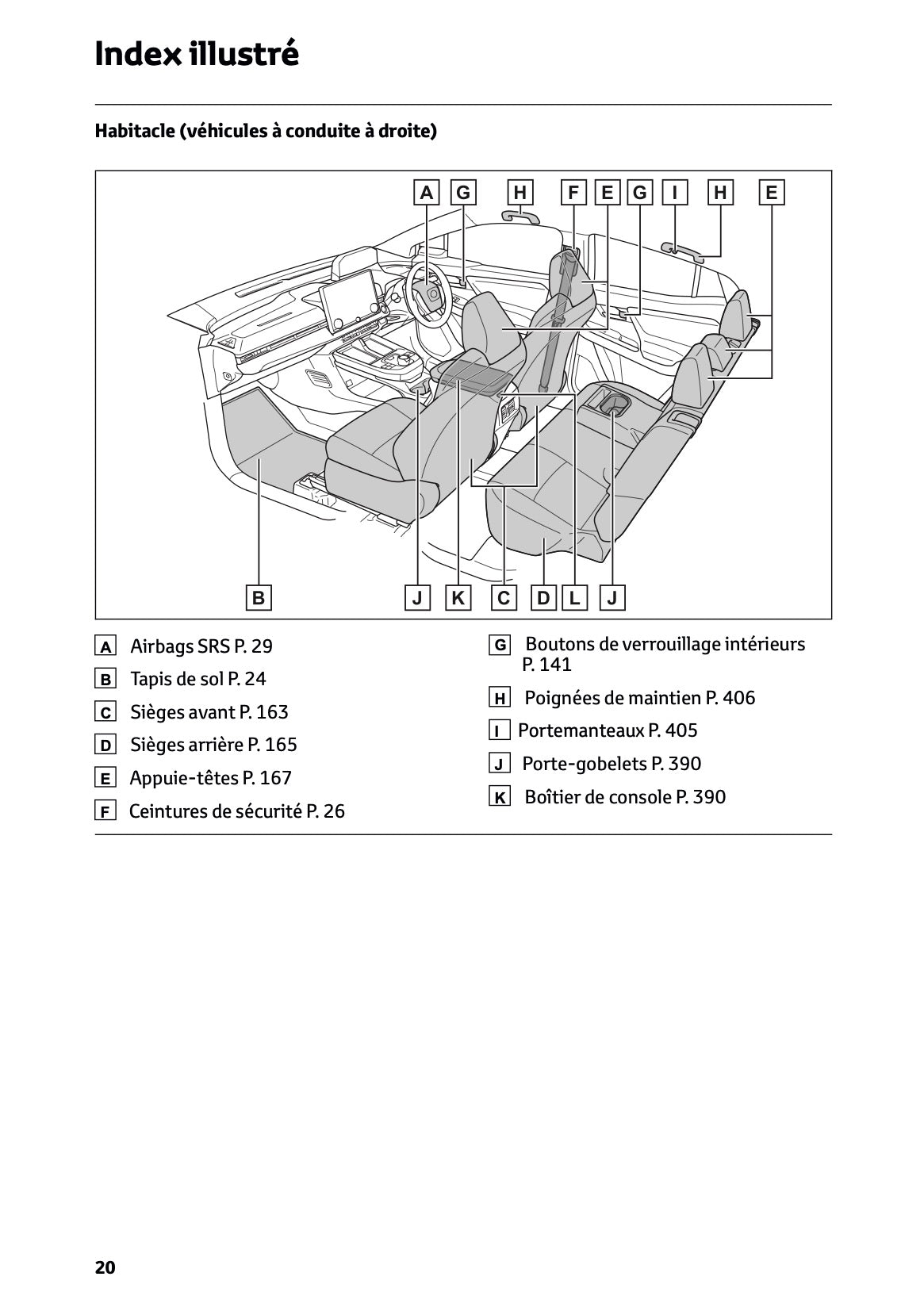 Index illustré

Habitacle (véhicules à conduite à droite)

A G H F E G I H E

B J K C D L J

A Airbags SRS P. 29

B Tapis de sol P. 24

C Sièges avant P. 163

D Sièges arrière P. 165

E Appuie-têtes P. 167

F Ceintures de sécurité P. 26

G Boutons de verrouillage intérieurs P. 141

H Poignées de maintien P. 406

I Portemanteaux P. 405

J Porte-gobelets P. 390

K Boîtier de console P. 390

20