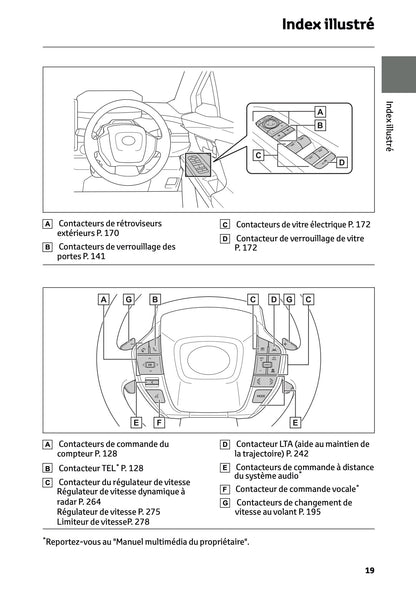 Index illustré

Index illustré

A
B
C
D

A Contacteurs de rétroviseurs extérieurs P. 170

B Contacteurs de verrouillage des portes P. 141

C Contacteurs de vitre électrique P. 172

D Contacteur de verrouillage de vitre P. 172

A G B C D G C

E F E

A Contacteurs de commande du compteur P. 128

B Contacteur TEL* P. 128

C Contacteur du régulateur de vitesse
Régulateur de vitesse dynamique à radar P. 264
Régulateur de vitesse P. 275
Limiteur de vitesseP. 278

D Contacteur LTA (aide au maintien de la trajectoire) P. 242

E Contacteurs de commande à distance du système audio*

F Contacteur de commande vocale*

G Contacteurs de changement de vitesse au volant P. 195

*Reportez-vous au "Manuel multimédia du propriétaire".

19