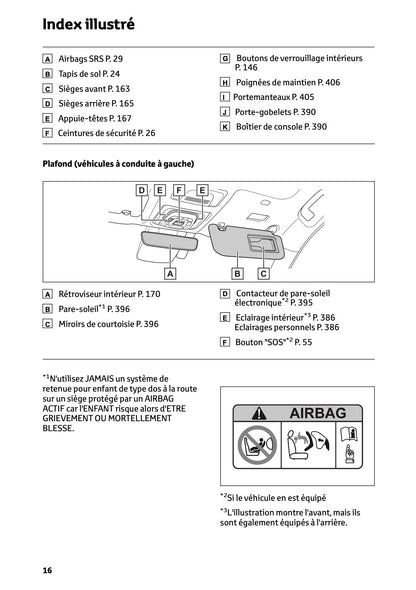 Index illustré

A Airbags SRS P. 29
B Tapis de sol P. 24
C Sièges avant P. 163
D Sièges arrière P. 165
E Appuie-têtes P. 167
F Ceintures de sécurité P. 26

G Boutons de verrouillage intérieurs P. 146
H Poignées de maintien P. 406
I Portemanteaux P. 405
J Porte-gobelets P. 390
K Boîtier de console P. 390

Plafond (véhicules à conduite à gauche)

D E F E
A B C

A Rétroviseur intérieur P. 170
B Pare-soleil$^{*1}$ P. 396
C Miroirs de courtoisie P. 396

D Contacteur de pare-soleil électronique$^{*2}$ P. 395
E Eclairage intérieur$^{*3}$ P. 386
Eclairages personnels P. 386
F Bouton "SOS"$^{*2}$ P. 55

$^{*1}$N'utilisez JAMAIS un système de retenue pour enfant de type dos à la route sur un siège protégé par un AIRBAG ACTIF car l'ENFANT risque alors d'ETRE GRIEVEMENT OU MORTELLEMENT BLESSE.

AIRBAG

$^{*2}$Si le véhicule en est équipé

$^{*3}$L'illustration montre l'avant, mais ils sont également équipés à l'arrière.

16