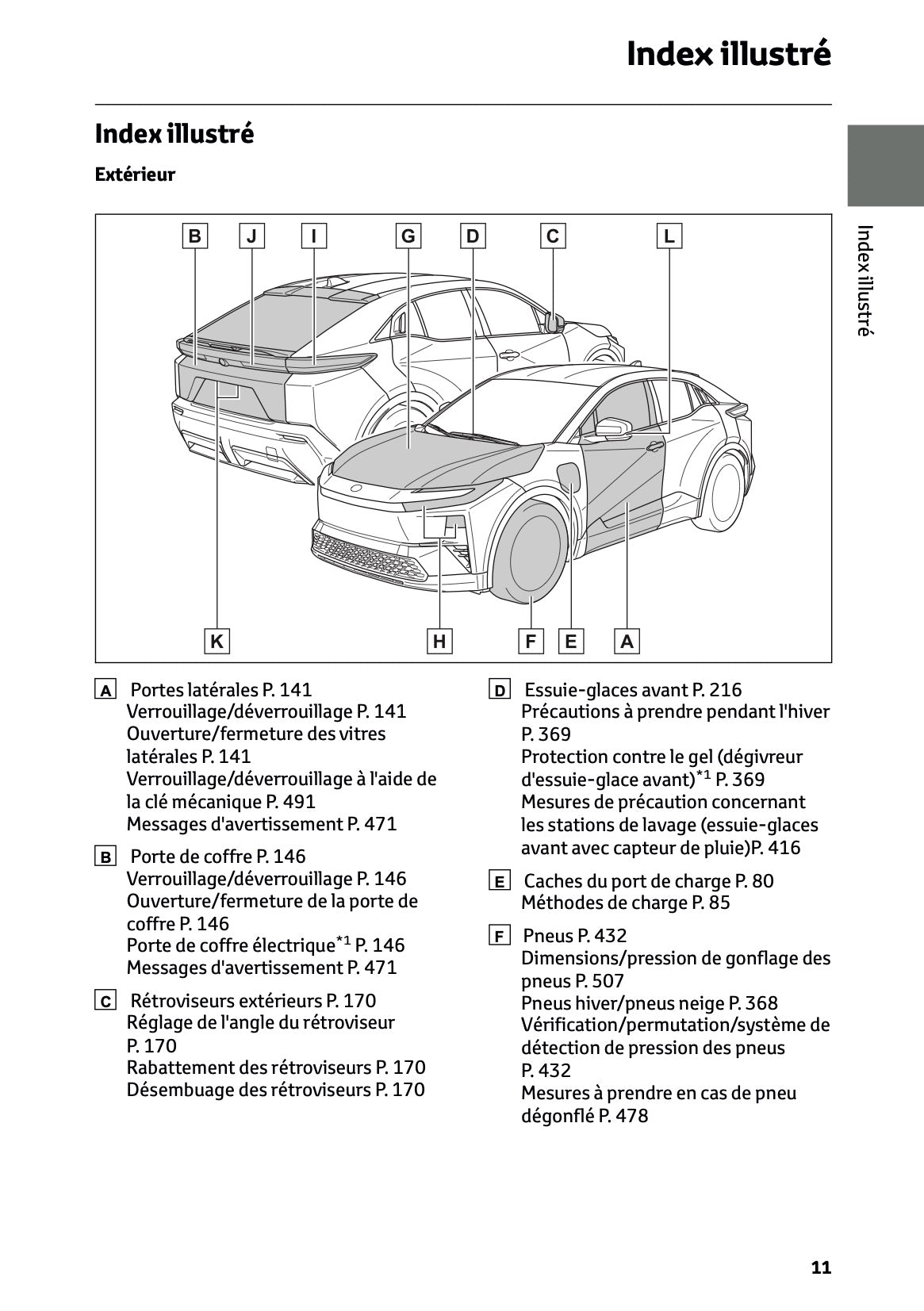 Index illustré

Index illustré

Extérieur

B J I G D C L

K H F E A

A Portes latérales P. 141
Verrouillage/déverrouillage P. 141
Ouverture/fermeture des vitres latérales P. 141
Verrouillage/déverrouillage à l'aide de la clé mécanique P. 491
Messages d'avertissement P. 471

B Porte de coffre P. 146
Verrouillage/déverrouillage P. 146
Ouverture/fermeture de la porte de coffre P. 146
Porte de coffre électrique$^{*1}$ P. 146
Messages d'avertissement P. 471

C Rétroviseurs extérieurs P. 170
Réglage de l'angle du rétroviseur P. 170
Rabattement des rétroviseurs P. 170
Désembuage des rétroviseurs P. 170

D Essuie-glaces avant P. 216
Précautions à prendre pendant l'hiver P. 369
Protection contre le gel (dégivreur d'essuie-glace avant)$^{*1}$ P. 369
Mesures de précaution concernant les stations de lavage (essuie-glaces avant avec capteur de pluie)P. 416

E Caches du port de charge P. 80
Méthodes de charge P. 85

F Pneus P. 432
Dimensions/pression de gonflage des pneus P. 507
Pneus hiver/pneus neige P. 368
Vérification/permutation/système de détection de pression des pneus P. 432
Mesures à prendre en cas de pneu dégonflé P. 478

Index illustré

11