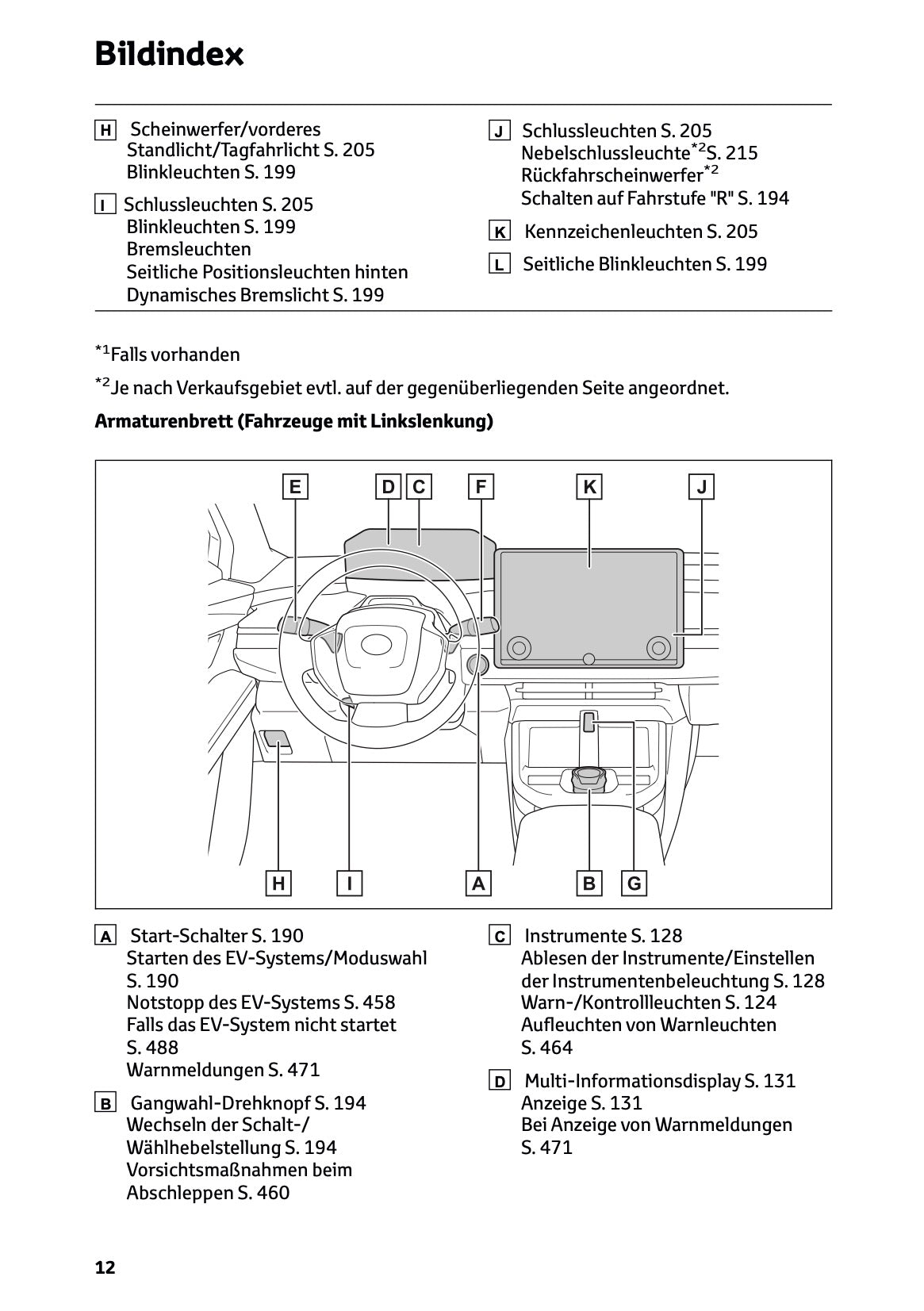 Bildindex

H Scheinwerfer/vorderes Standlicht/Tagfahrlicht S. 205
Blinkleuchten S. 199

I Schlussleuchten S. 205
Blinkleuchten S. 199
Bremsleuchten
Seitliche Positionsleuchten hinten
Dynamisches Bremslicht S. 199

J Schlussleuchten S. 205
Nebelschlussleuchte$^{*2}$S. 215
Rückfahrscheinwerfer$^{*2}$
Schalten auf Fahrstufe "R" S. 194

K Kennzeichenleuchten S. 205

L Seitliche Blinkleuchten S. 199

$^{*1}$Falls vorhanden

$^{*2}$Je nach Verkaufsgebiet evtl. auf der gegenüberliegenden Seite angeordnet.

Armaturenbrett (Fahrzeuge mit Linkslenkung)

E D C F K J

H I A B G

A Start-Schalter S. 190
Starten des EV-Systems/Moduswahl S. 190
Notstopp des EV-Systems S. 458
Falls das EV-System nicht startet S. 488
Warnmeldungen S. 471

B Gangwahl-Drehknopf S. 194
Wechseln der Schalt-/Wählhebelstellung S. 194
Vorsichtsmaßnahmen beim Abschleppen S. 460

C Instrumente S. 128
Ablesen der Instrumente/Einstellen der Instrumentenbeleuchtung S. 128
Warn-/Kontrollleuchten S. 124
Aufleuchten von Warnleuchten S. 464

D Multi-Informationsdisplay S. 131
Anzeige S. 131
Bei Anzeige von Warnmeldungen S. 471

12