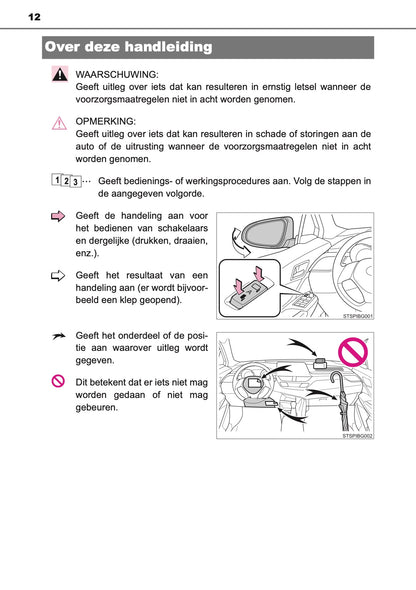 12

Over deze handleiding

WAARSCHUWING:
Geeft uitleg over iets dat kan resulteren in ernstig letsel wanneer de voorzorgsmaatregelen niet in acht worden genomen.

OPMERKING:
Geeft uitleg over iets dat kan resulteren in schade of storingen aan de auto of de uitrusting wanneer de voorzorgsmaatregelen niet in acht worden genomen.

1 2 3 ··· Geeft bedienings- of werkingsprocedures aan. Volg de stappen in de aangegeven volgorde.

Geeft de handeling aan voor het bedienen van schakelaars en dergelijke (drukken, draaien, enz.).

Geeft het resultaat van een handeling aan (er wordt bijvoorbeeld een klep geopend).

STSPIBG001

Geeft het onderdeel of de positie aan waarover uitleg wordt gegeven.

Dit betekent dat er iets niet mag worden gedaan of niet mag gebeuren.

STSPIBG002