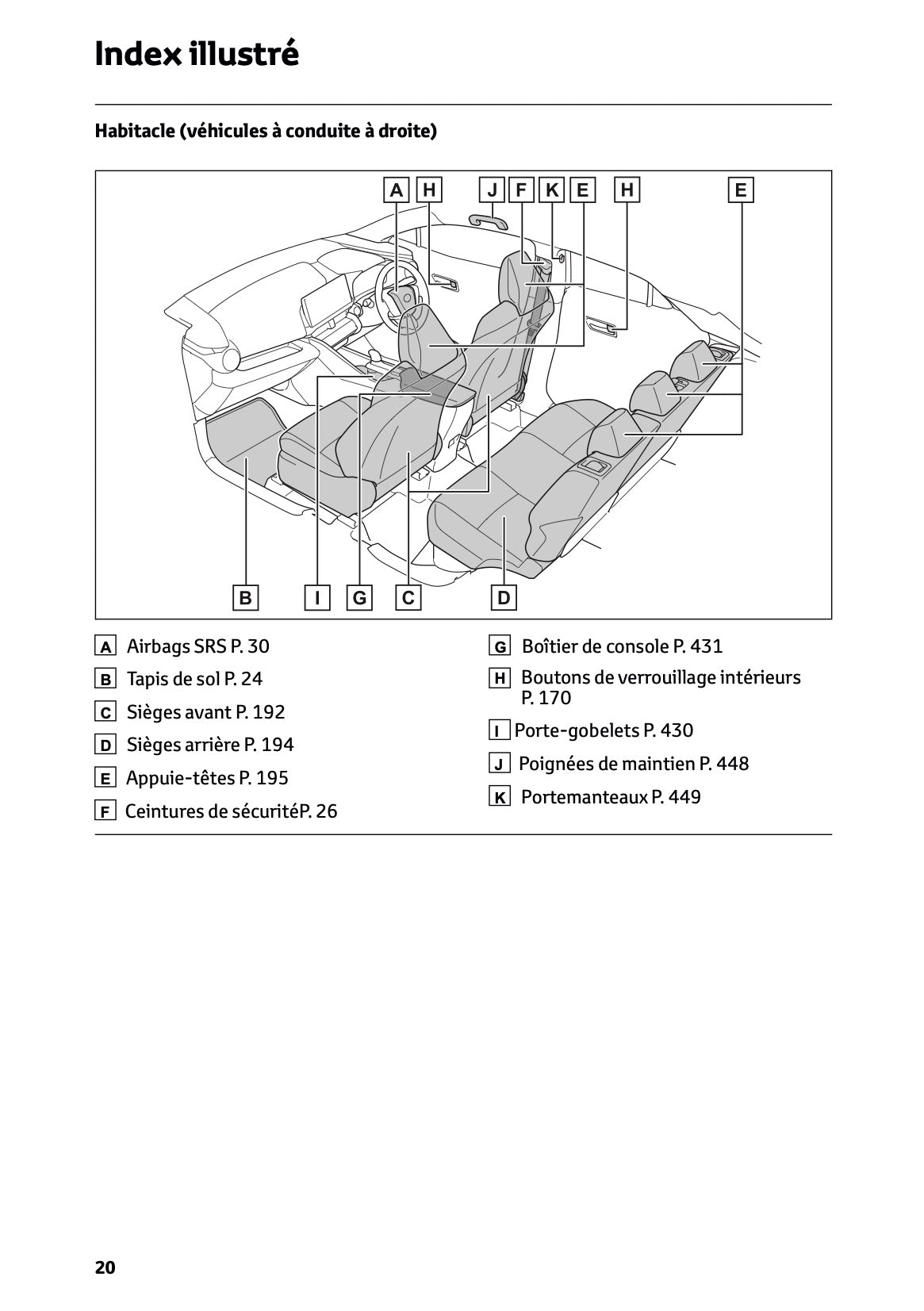 Index illustré

Habitacle (véhicules à conduite à droite)

A H J F K E H E

B I G C D

A Airbags SRS P. 30

B Tapis de sol P. 24

C Sièges avant P. 192

D Sièges arrière P. 194

E Appuie-têtes P. 195

F Ceintures de sécuritéP. 26

G Boîtier de console P. 431

H Boutons de verrouillage intérieurs P. 170

I Porte-gobelets P. 430

J Poignées de maintien P. 448

K Portemanteaux P. 449

20