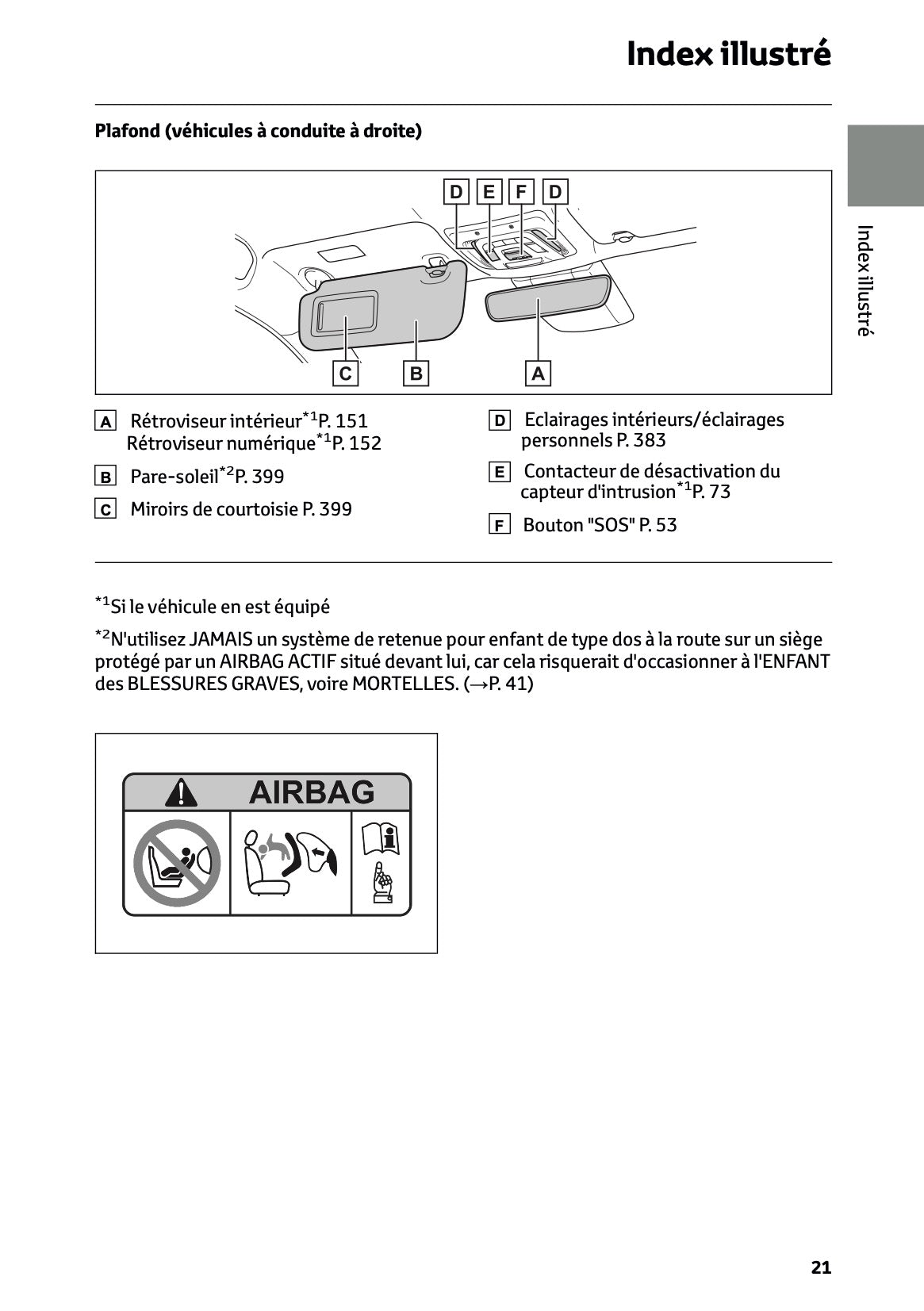 Index illustré

Plafond (véhicules à conduite à droite)

D E F D

C B A

A Rétroviseur intérieur$^{*1}$P. 151
Rétroviseur numérique$^{*1}$P. 152

B Pare-soleil$^{*2}$P. 399

C Miroirs de courtoisie P. 399

D Eclairages intérieurs/éclairages personnels P. 383

E Contacteur de désactivation du capteur d'intrusion$^{*1}$P. 73

F Bouton "SOS" P. 53

Index illustré

$^{*1}$Si le véhicule en est équipé

$^{*2}$N'utilisez JAMAIS un système de retenue pour enfant de type dos à la route sur un siège protégé par un AIRBAG ACTIF situé devant lui, car cela risquerait d'occasionner à l'ENFANT des BLESSURES GRAVES, voire MORTELLES. (→P. 41)

AIRBAG

21