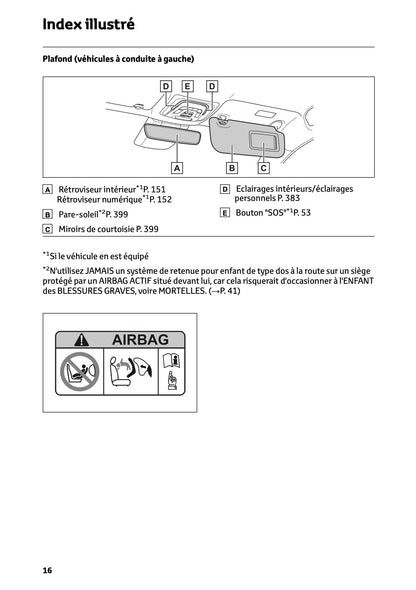 Index illustré

Plafond (véhicules à conduite à gauche)

D E D

A B C

A Rétroviseur intérieur$^{*1}$P. 151
Rétroviseur numérique$^{*1}$P. 152

B Pare-soleil$^{*2}$P. 399

C Miroirs de courtoisie P. 399

D Eclairages intérieurs/éclairages personnels P. 383

E Bouton "SOS"$^{*1}$P. 53

$^{*1}$Si le véhicule en est équipé

$^{*2}$N'utilisez JAMAIS un système de retenue pour enfant de type dos à la route sur un siège protégé par un AIRBAG ACTIF situé devant lui, car cela risquerait d'occasionner à l'ENFANT des BLESSURES GRAVES, voire MORTELLES. (→P. 41)

AIRBAG

16