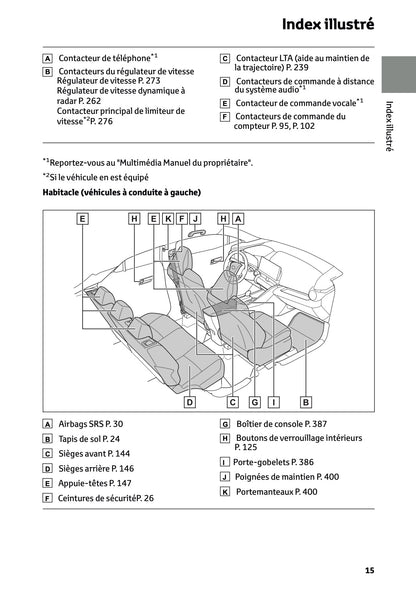 Index illustré

A Contacteur de téléphone$^{*1}$

B Contacteurs du régulateur de vitesse
Régulateur de vitesse P. 273
Régulateur de vitesse dynamique à radar P. 262
Contacteur principal de limiteur de vitesse$^{*2}$P. 276

C Contacteur LTA (aide au maintien de la trajectoire) P. 239

D Contacteurs de commande à distance du système audio$^{*1}$

E Contacteur de commande vocale$^{*1}$

F Contacteurs de commande du compteur P. 95, P. 102

Index illustré

$^{*1}$Reportez-vous au "Multimédia Manuel du propriétaire".

$^{*2}$Si le véhicule en est équipé

Habitacle (véhicules à conduite à gauche)

E H E K F J H A

D C G I B

A Airbags SRS P. 30

B Tapis de sol P. 24

C Sièges avant P. 144

D Sièges arrière P. 146

E Appuie-têtes P. 147

F Ceintures de sécuritéP. 26

G Boîtier de console P. 387

H Boutons de verrouillage intérieurs P. 125

I Porte-gobelets P. 386

J Poignées de maintien P. 400

K Portemanteaux P. 400

15