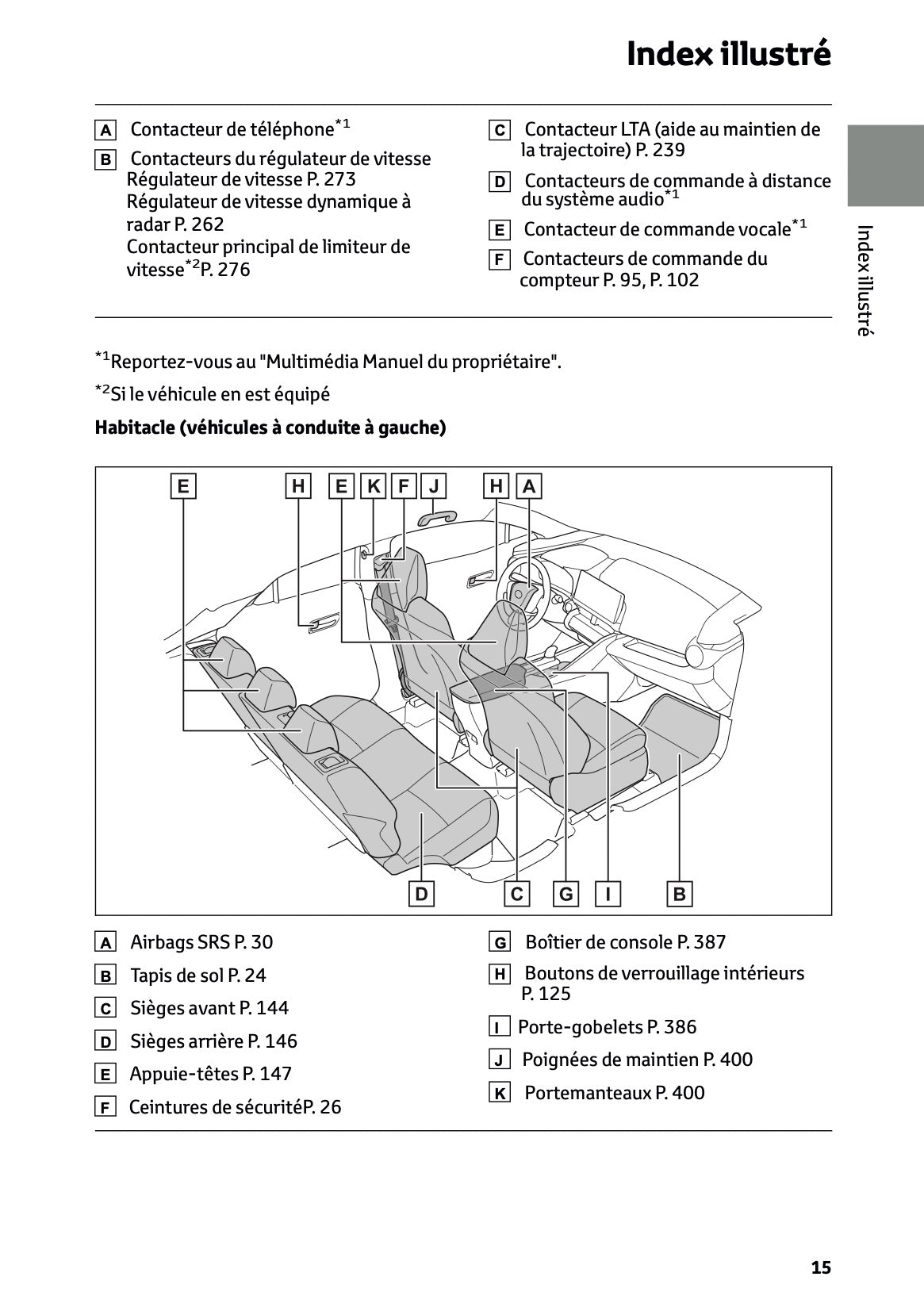 Index illustré

A Contacteur de téléphone$^{*1}$

B Contacteurs du régulateur de vitesse
Régulateur de vitesse P. 273
Régulateur de vitesse dynamique à radar P. 262
Contacteur principal de limiteur de vitesse$^{*2}$P. 276

C Contacteur LTA (aide au maintien de la trajectoire) P. 239

D Contacteurs de commande à distance du système audio$^{*1}$

E Contacteur de commande vocale$^{*1}$

F Contacteurs de commande du compteur P. 95, P. 102

Index illustré

$^{*1}$Reportez-vous au "Multimédia Manuel du propriétaire".

$^{*2}$Si le véhicule en est équipé

Habitacle (véhicules à conduite à gauche)

E H E K F J H A

D C G I B

A Airbags SRS P. 30

B Tapis de sol P. 24

C Sièges avant P. 144

D Sièges arrière P. 146

E Appuie-têtes P. 147

F Ceintures de sécuritéP. 26

G Boîtier de console P. 387

H Boutons de verrouillage intérieurs P. 125

I Porte-gobelets P. 386

J Poignées de maintien P. 400

K Portemanteaux P. 400

15