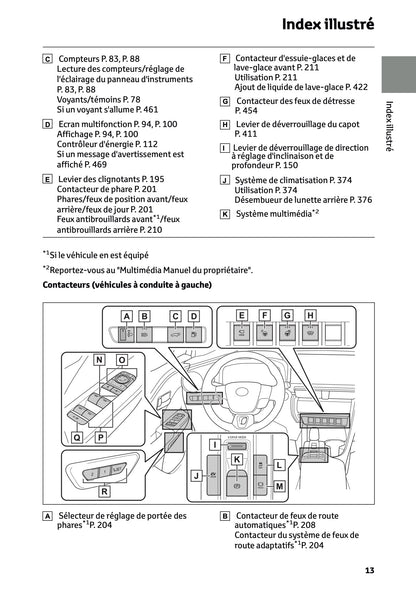 Index illustré

C Compteurs P. 83, P. 88
Lecture des compteurs/réglage de l'éclairage du panneau d'instruments P. 83, P. 88
Voyants/témoins P. 78
Si un voyant s'allume P. 461

D Ecran multifonction P. 94, P. 100
Affichage P. 94, P. 100
Contrôleur d'énergie P. 112
Si un message d'avertissement est affiché P. 469

E Levier des clignotants P. 195
Contacteur de phare P. 201
Phares/feux de position avant/feux arrière/feux de jour P. 201
Feux antibrouillards avant$^{*1}$/feux antibrouillards arrière P. 210

F Contacteur d'essuie-glaces et de lave-glace avant P. 211
Utilisation P. 211
Ajout de liquide de lave-glace P. 422

G Contacteur des feux de détresse P. 454

H Levier de déverrouillage du capot P. 411

I Levier de déverrouillage de direction à réglage d'inclinaison et de profondeur P. 150

J Système de climatisation P. 374
Utilisation P. 374
Désembueur de lunette arrière P. 376

K Système multimédia$^{*2}$

Index illustré

$^{*1}$Si le véhicule en est équipé

$^{*2}$Reportez-vous au "Multimédia Manuel du propriétaire".

Contacteurs (véhicules à conduite à gauche)

A B C D E F G H N O Q P I K J L M R

A Sélecteur de réglage de portée des phares$^{*1}$P. 204

B Contacteur de feux de route automatiques$^{*1}$P. 208
Contacteur du système de feux de route adaptatifs$^{*1}$P. 204

13