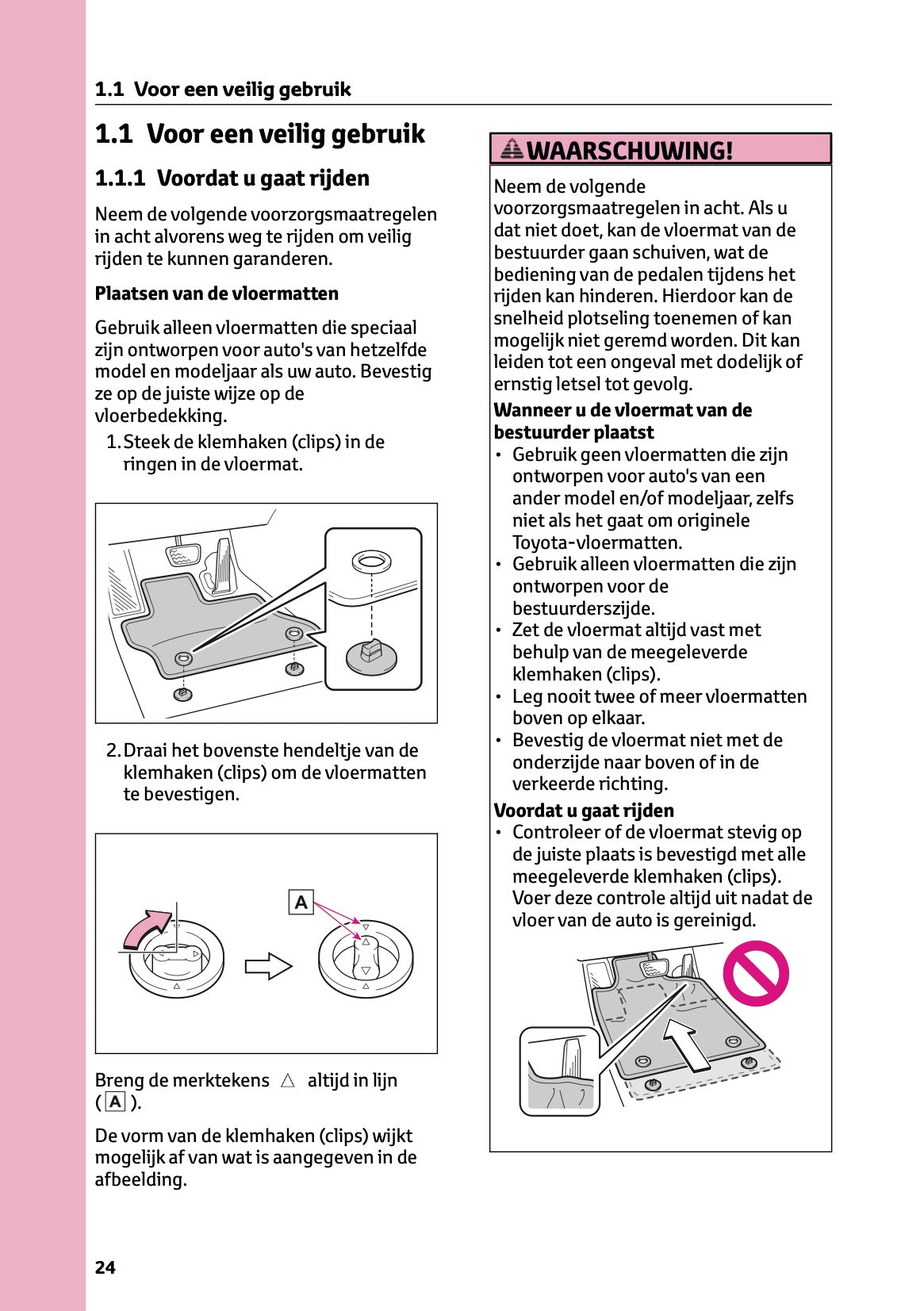 1.1 Voor een veilig gebruik

1.1 Voor een veilig gebruik

1.1.1 Voordat u gaat rijden

Neem de volgende voorzorgsmaatregelen in acht alvorens weg te rijden om veilig rijden te kunnen garanderen.

Plaatsen van de vloermatten

Gebruik alleen vloermatten die speciaal zijn ontworpen voor auto's van hetzelfde model en modeljaar als uw auto. Bevestig ze op de juiste wijze op de vloerbedekking.

1. Steek de klemhaken (clips) in de ringen in de vloermat.

2. Draai het bovenste hendeltje van de klemhaken (clips) om de vloermatten te bevestigen.

A

Breng de merktekens △ altijd in lijn ( A ).

De vorm van de klemhaken (clips) wijkt mogelijk af van wat is aangegeven in de afbeelding.

WAARSCHUWING!

Neem de volgende voorzorgsmaatregelen in acht. Als u dat niet doet, kan de vloermat van de bestuurder gaan schuiven, wat de bediening van de pedalen tijdens het rijden kan hinderen. Hierdoor kan de snelheid plotseling toenemen of kan mogelijk niet geremd worden. Dit kan leiden tot een ongeval met dodelijk of ernstig letsel tot gevolg.

Wanneer u de vloermat van de bestuurder plaatst
• Gebruik geen vloermatten die zijn ontworpen voor auto's van een ander model en/of modeljaar, zelfs niet als het gaat om originele Toyota-vloermatten.
• Gebruik alleen vloermatten die zijn ontworpen voor de bestuurderszijde.
• Zet de vloermat altijd vast met behulp van de meegeleverde klemhaken (clips).
• Leg nooit twee of meer vloermatten boven op elkaar.
• Bevestig de vloermat niet met de onderzijde naar boven of in de verkeerde richting.

Voordat u gaat rijden
• Controleer of de vloermat stevig op de juiste plaats is bevestigd met alle meegeleverde klemhaken (clips). Voer deze controle altijd uit nadat de vloer van de auto is gereinigd.

24