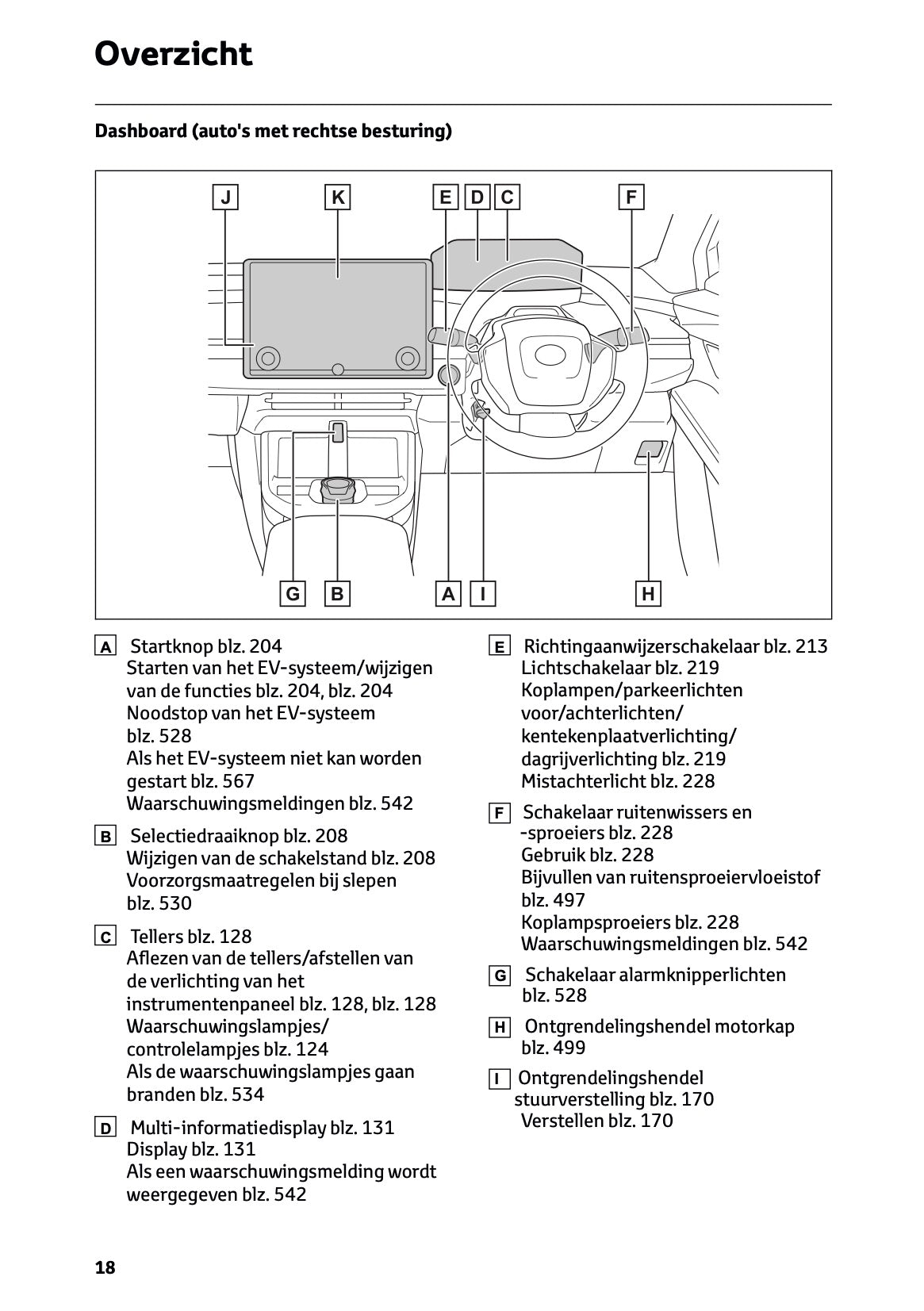 Overzicht

Dashboard (auto's met rechtse besturing)

J K E D C F

G B A I H

A Startknop blz. 204
Starten van het EV-systeem/wijzigen van de functies blz. 204, blz. 204
Noodstop van het EV-systeem blz. 528
Als het EV-systeem niet kan worden gestart blz. 567
Waarschuwingsmeldingen blz. 542

B Selectiedraaiknop blz. 208
Wijzigen van de schakelstand blz. 208
Voorzorgsmaatregelen bij slepen blz. 530

C Tellers blz. 128
Aflezen van de tellers/afstellen van de verlichting van het instrumentenpaneel blz. 128, blz. 128
Waarschuwingslampjes/controlelampjes blz. 124
Als de waarschuwingslampjes gaan branden blz. 534

D Multi-informatiedisplay blz. 131
Display blz. 131
Als een waarschuwingsmelding wordt weergegeven blz. 542

E Richtingaanwijzerschakelaar blz. 213
Lichtschakelaar blz. 219
Koplampen/parkeerlichten voor/achterlichten/kentekenplaatverlichting/dagrijverlichting blz. 219
Mistachterlicht blz. 228

F Schakelaar ruitenwissers en -sproeiers blz. 228
Gebruik blz. 228
Bijvullen van ruitensproeiervloeistof blz. 497
Koplampsproeiers blz. 228
Waarschuwingsmeldingen blz. 542

G Schakelaar alarmknipperlichten blz. 528

H Ontgrendelingshendel motorkap blz. 499

I Ontgrendelingshendel stuurverstelling blz. 170
Verstellen blz. 170

18