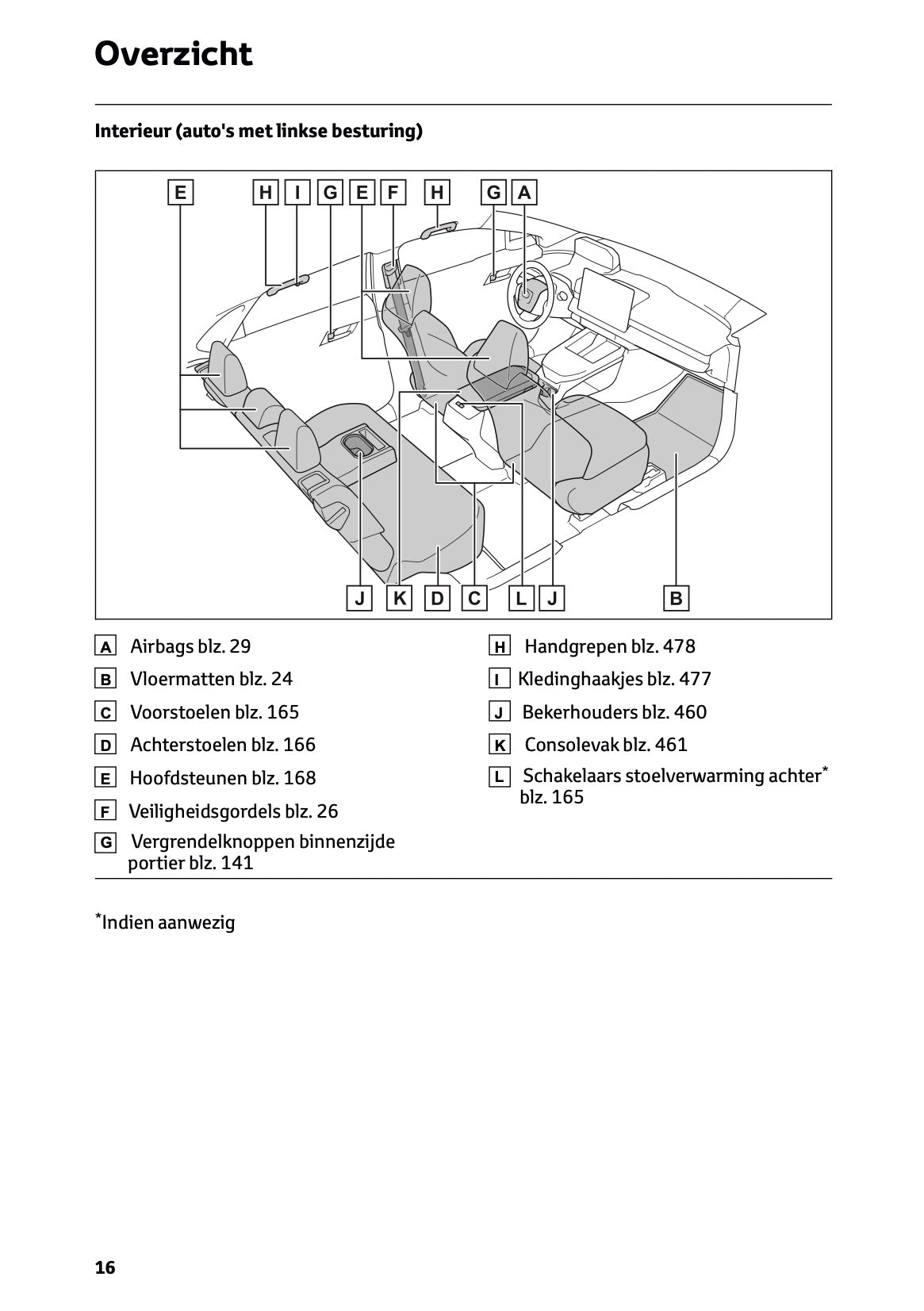 Overzicht

Interieur (auto's met linkse besturing)

E H I G E F H G A

J K D C L J B

A Airbags blz. 29
B Vloermatten blz. 24
C Voorstoelen blz. 165
D Achterstoelen blz. 166
E Hoofdsteunen blz. 168
F Veiligheidsgordels blz. 26
G Vergrendelknoppen binnenzijde portier blz. 141

H Handgrepen blz. 478
I Kledinghaakjes blz. 477
J Bekerhouders blz. 460
K Consolevak blz. 461
L Schakelaars stoelverwarming achter* blz. 165

*Indien aanwezig

16