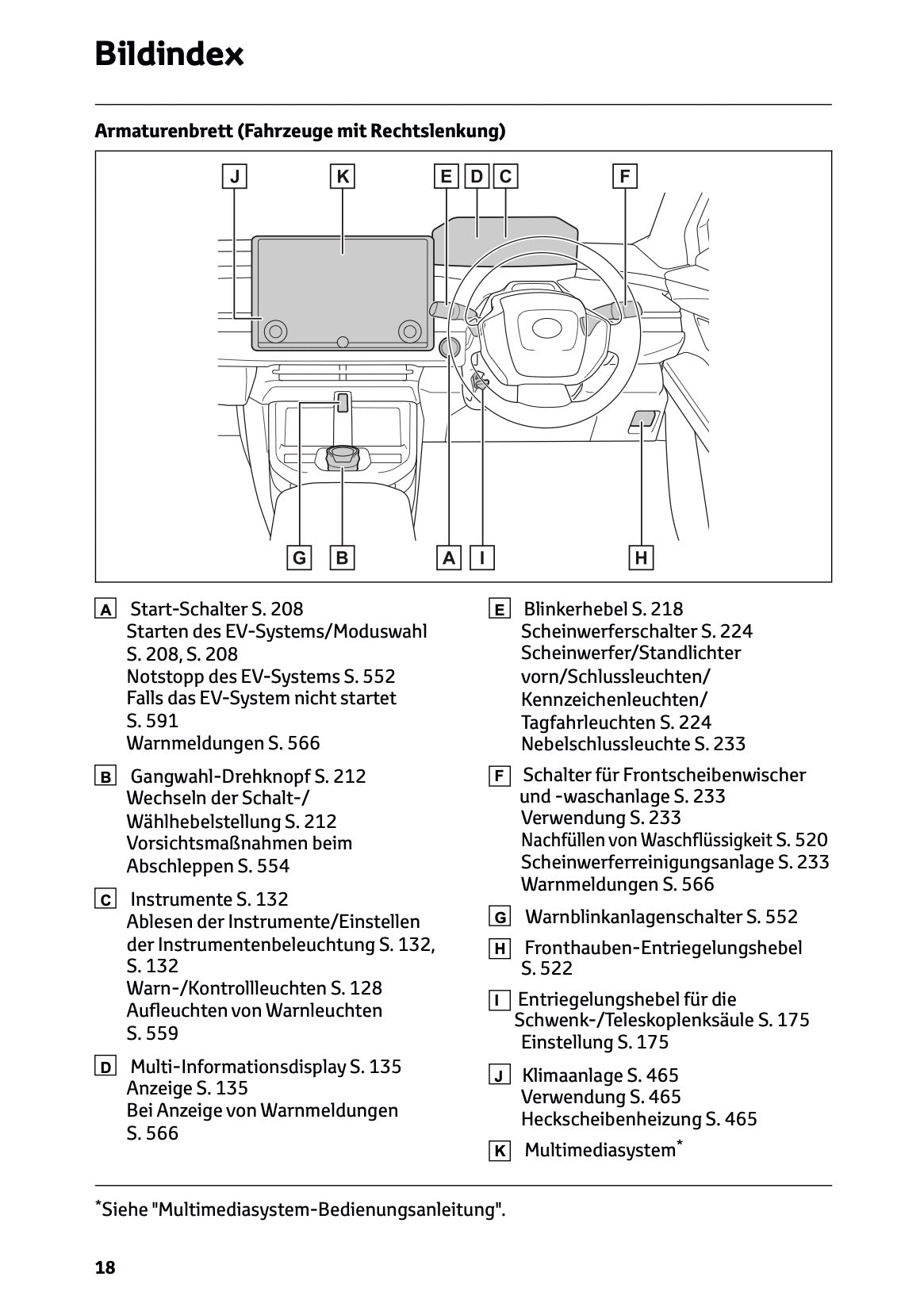 Bildindex

Armaturenbrett (Fahrzeuge mit Rechtslenkung)

J K E D C F

G B A I H

A Start-Schalter S. 208
Starten des EV-Systems/Moduswahl S. 208, S. 208
Notstopp des EV-Systems S. 552
Falls das EV-System nicht startet S. 591
Warnmeldungen S. 566

B Gangwahl-Drehknopf S. 212
Wechseln der Schalt-/Wählhebelstellung S. 212
Vorsichtsmaßnahmen beim Abschleppen S. 554

C Instrumente S. 132
Ablesen der Instrumente/Einstellen der Instrumentenbeleuchtung S. 132, S. 132
Warn-/Kontrollleuchten S. 128
Aufleuchten von Warnleuchten S. 559

D Multi-Informationsdisplay S. 135
Anzeige S. 135
Bei Anzeige von Warnmeldungen S. 566

E Blinkerhebel S. 218
Scheinwerferschalter S. 224
Scheinwerfer/Standlichter vorn/Schlussleuchten/Kennzeichenleuchten/Tagfahrleuchten S. 224
Nebelschlussleuchte S. 233

F Schalter für Frontscheibenwischer und -waschanlage S. 233
Verwendung S. 233
Nachfüllen von Waschflüssigkeit S. 520
Scheinwerferreinigungsanlage S. 233
Warnmeldungen S. 566

G Warnblinkanlagenschalter S. 552

H Fronthauben-Entriegelungshebel S. 522

I Entriegelungshebel für die Schwenk-/Teleskoplenksäule S. 175
Einstellung S. 175

J Klimaanlage S. 465
Verwendung S. 465
Heckscheibenheizung S. 465

K Multimediasystem*

*Siehe "Multimediasystem-Bedienungsanleitung".

18