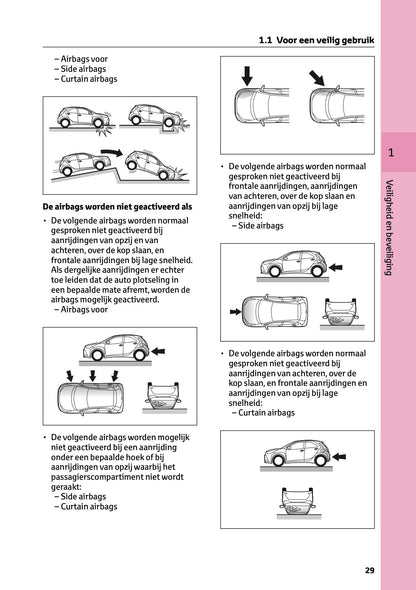 1.1 Voor een veilig gebruik

– Airbags voor
– Side airbags
– Curtain airbags

De airbags worden niet geactiveerd als

• De volgende airbags worden normaal gesproken niet geactiveerd bij aanrijdingen van opzij en van achteren, over de kop slaan, en frontale aanrijdingen bij lage snelheid. Als dergelijke aanrijdingen er echter toe leiden dat de auto plotseling in een bepaalde mate afremt, worden de airbags mogelijk geactiveerd.
– Airbags voor

• De volgende airbags worden mogelijk niet geactiveerd bij een aanrijding onder een bepaalde hoek of bij aanrijdingen van opzij waarbij het passagierscompartiment niet wordt geraakt:
– Side airbags
– Curtain airbags

• De volgende airbags worden normaal gesproken niet geactiveerd bij frontale aanrijdingen, aanrijdingen van achteren, over de kop slaan en aanrijdingen van opzij bij lage snelheid:
– Side airbags

• De volgende airbags worden normaal gesproken niet geactiveerd bij aanrijdingen van achteren, over de kop slaan, en frontale aanrijdingen en aanrijdingen van opzij bij lage snelheid:
– Curtain airbags

1

Veiligheid en beveiliging

29