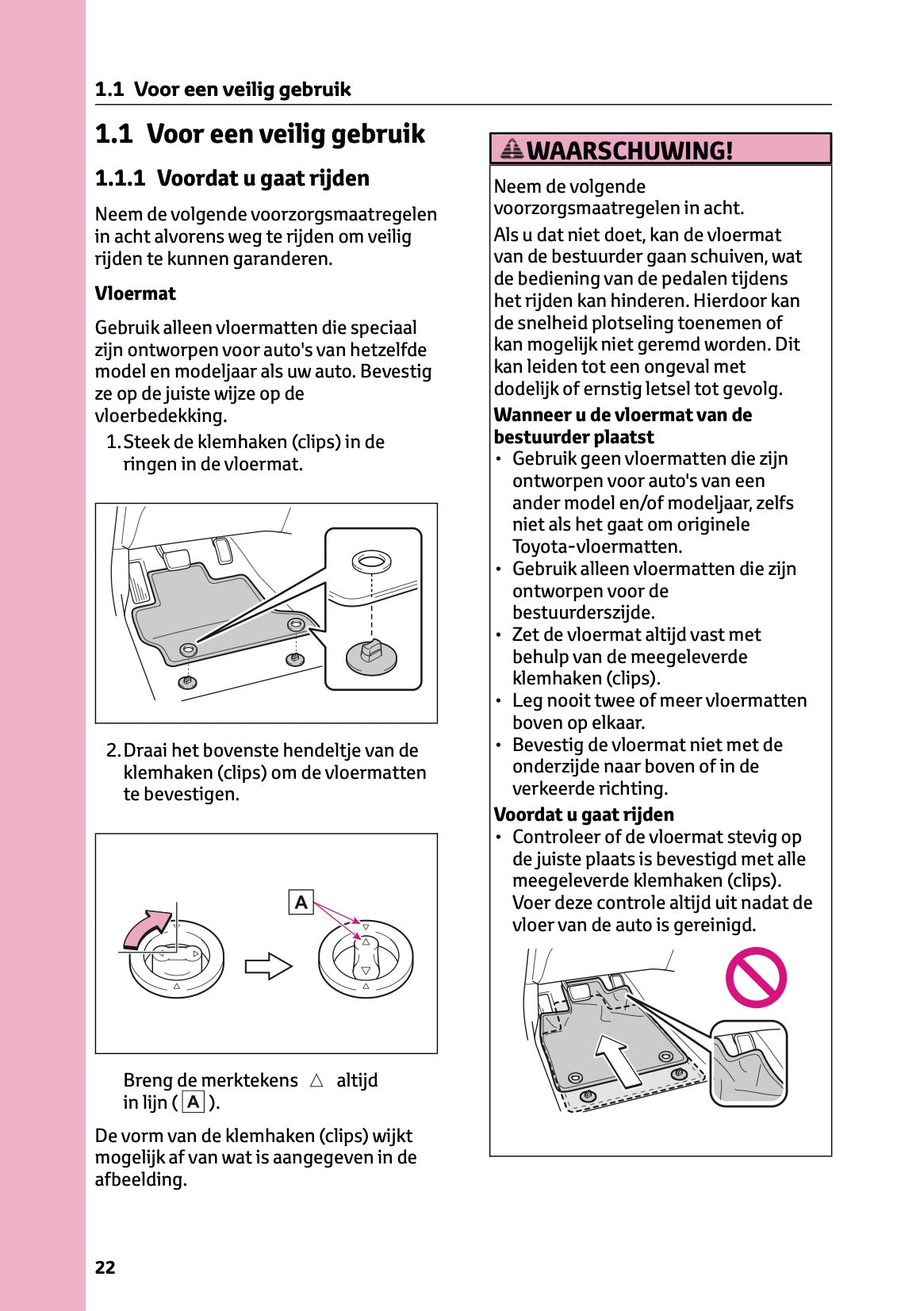 1.1 Voor een veilig gebruik

1.1 Voor een veilig gebruik

1.1.1 Voordat u gaat rijden

Neem de volgende voorzorgsmaatregelen in acht alvorens weg te rijden om veilig rijden te kunnen garanderen.

Vloermat

Gebruik alleen vloermatten die speciaal zijn ontworpen voor auto's van hetzelfde model en modeljaar als uw auto. Bevestig ze op de juiste wijze op de vloerbedekking.

1. Steek de klemhaken (clips) in de ringen in de vloermat.

2. Draai het bovenste hendeltje van de klemhaken (clips) om de vloermatten te bevestigen.

A

Breng de merktekens △ altijd in lijn ( A ).

De vorm van de klemhaken (clips) wijkt mogelijk af van wat is aangegeven in de afbeelding.

WAARSCHUWING!

Neem de volgende voorzorgsmaatregelen in acht.

Als u dat niet doet, kan de vloermat van de bestuurder gaan schuiven, wat de bediening van de pedalen tijdens het rijden kan hinderen. Hierdoor kan de snelheid plotseling toenemen of kan mogelijk niet geremd worden. Dit kan leiden tot een ongeval met dodelijk of ernstig letsel tot gevolg.

Wanneer u de vloermat van de bestuurder plaatst
• Gebruik geen vloermatten die zijn ontworpen voor auto's van een ander model en/of modeljaar, zelfs niet als het gaat om originele Toyota-vloermatten.
• Gebruik alleen vloermatten die zijn ontworpen voor de bestuurderszijde.
• Zet de vloermat altijd vast met behulp van de meegeleverde klemhaken (clips).
• Leg nooit twee of meer vloermatten boven op elkaar.
• Bevestig de vloermat niet met de onderzijde naar boven of in de verkeerde richting.

Voordat u gaat rijden
• Controleer of de vloermat stevig op de juiste plaats is bevestigd met alle meegeleverde klemhaken (clips). Voer deze controle altijd uit nadat de vloer van de auto is gereinigd.

22