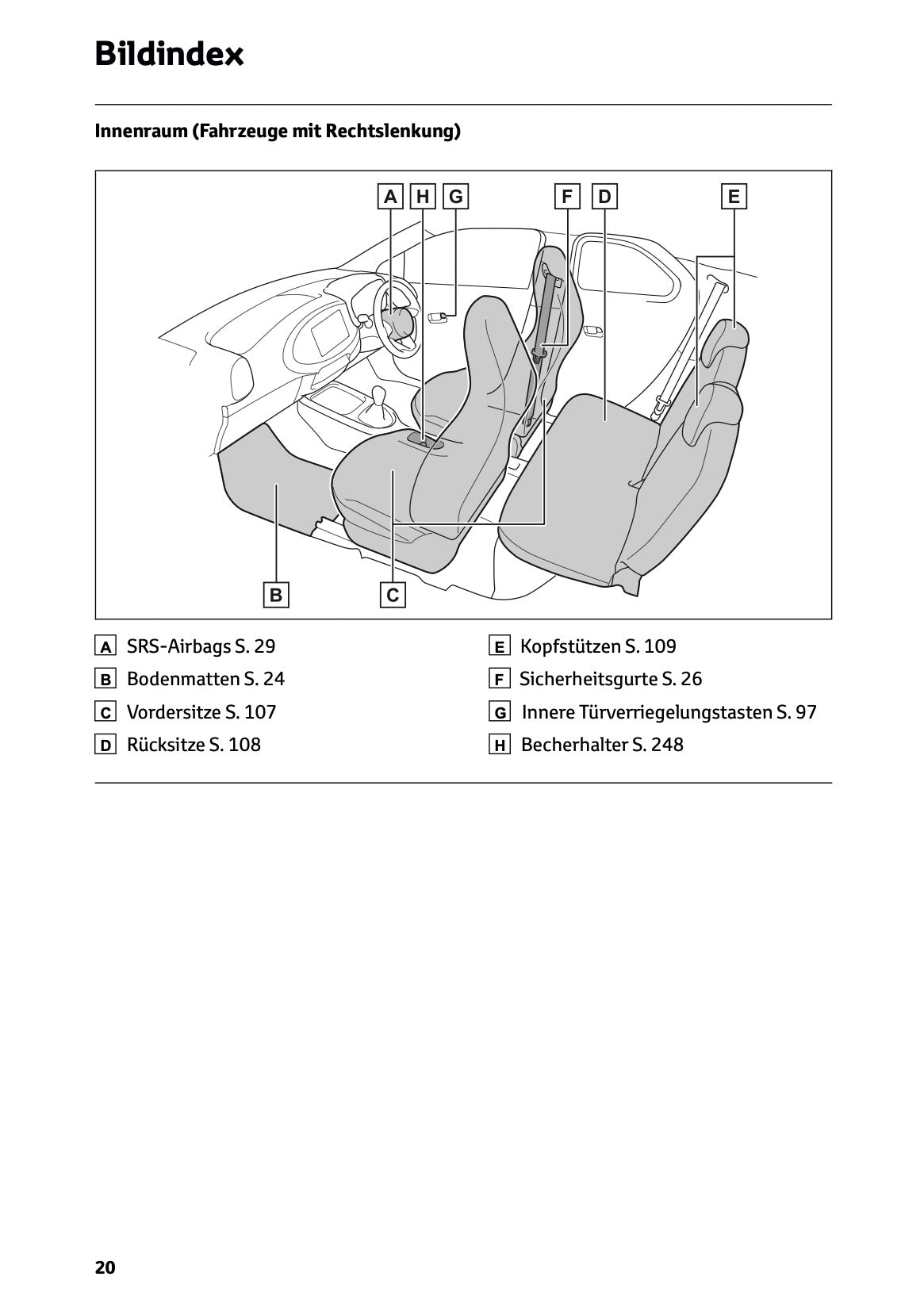 Bildindex

Innenraum (Fahrzeuge mit Rechtslenkung)

A H G F D E

B C

A SRS-Airbags S. 29
B Bodenmatten S. 24
C Vordersitze S. 107
D Rücksitze S. 108

E Kopfstützen S. 109
F Sicherheitsgurte S. 26
G Innere Türverriegelungstasten S. 97
H Becherhalter S. 248

20