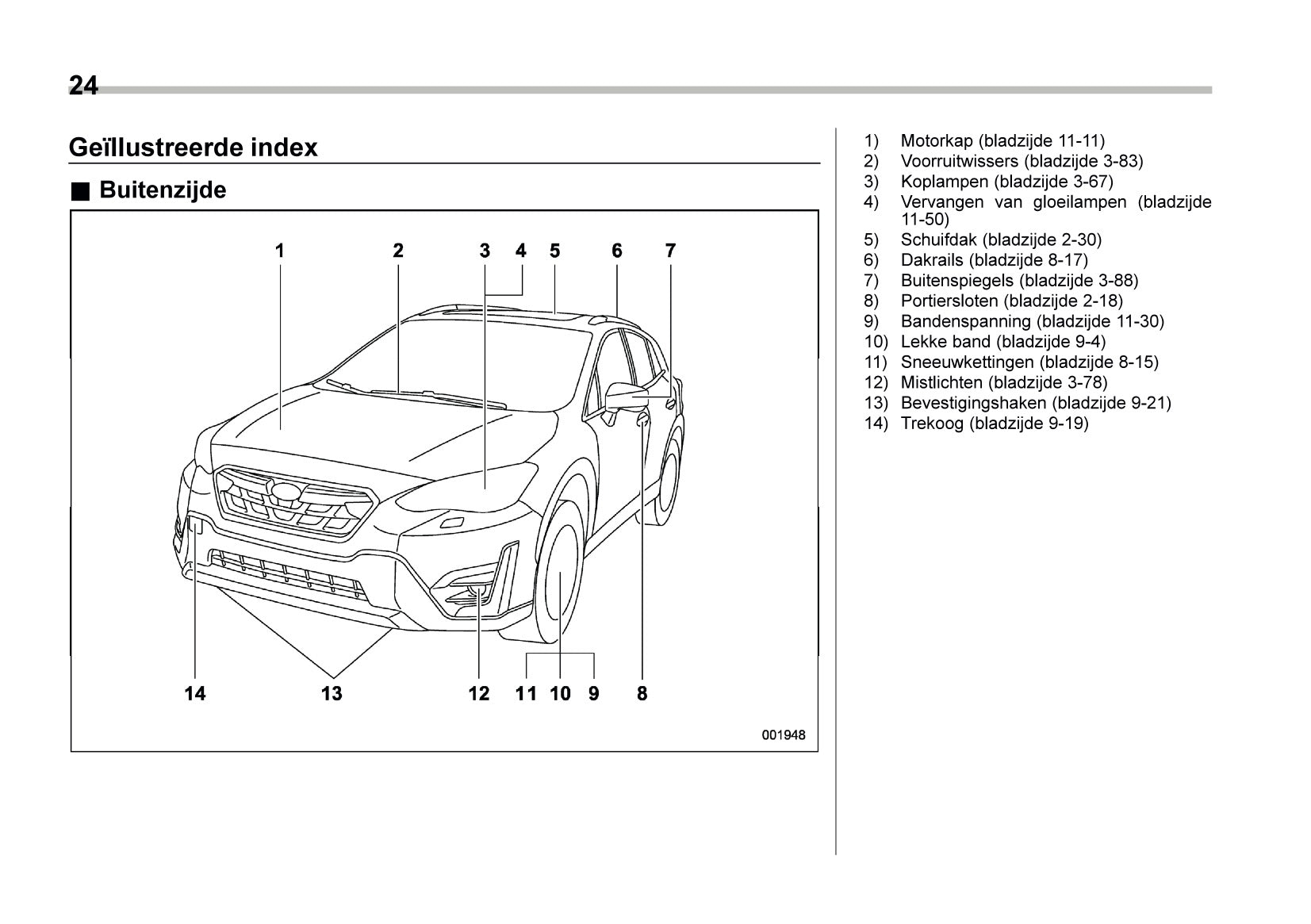 24

Geïllustreerde index

■ Buitenzijde

1 2 3 4 5 6 7

14 13 12 11 10 9 8

001948

1) Motorkap (bladzijde 11-11)
2) Voorruitwissers (bladzijde 3-83)
3) Koplampen (bladzijde 3-67)
4) Vervangen van gloeilampen (bladzijde 11-50)
5) Schuifdak (bladzijde 2-30)
6) Dakrails (bladzijde 8-17)
7) Buitenspiegels (bladzijde 3-88)
8) Portiersloten (bladzijde 2-18)
9) Bandenspanning (bladzijde 11-30)
10) Lekke band (bladzijde 9-4)
11) Sneeuwkettingen (bladzijde 8-15)
12) Mistlichten (bladzijde 3-78)
13) Bevestigingshaken (bladzijde 9-21)
14) Trekoog (bladzijde 9-19)