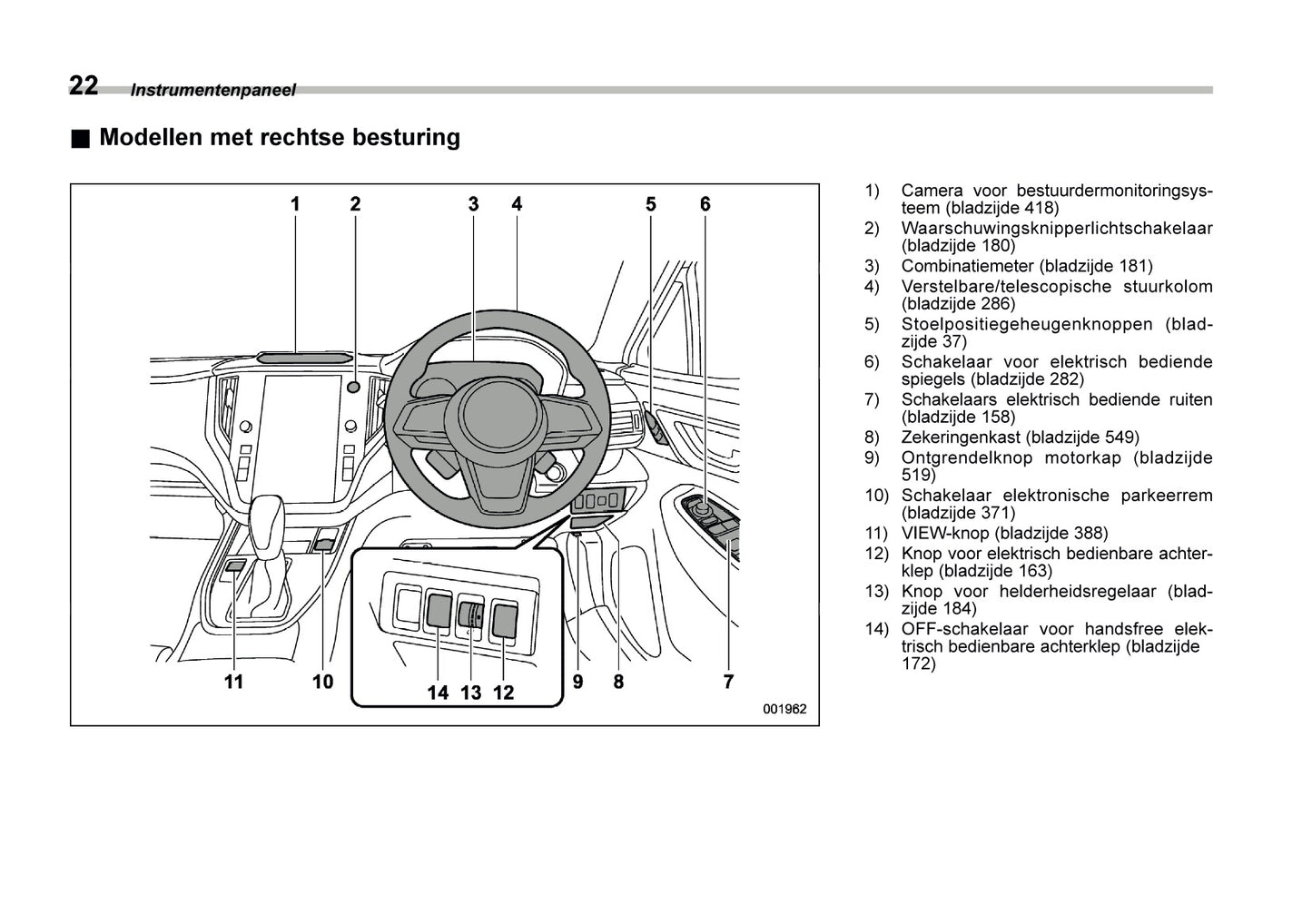 22 Instrumentenpaneel

■ Modellen met rechtse besturing

1 2 3 4 5 6

11 10 14 13 12 9 8 7

001962

1) Camera voor bestuurdermonitoringsysteem (bladzijde 418)
2) Waarschuwingsknipperlichtschakelaar (bladzijde 180)
3) Combinatiemeter (bladzijde 181)
4) Verstelbare/telescopische stuurkolom (bladzijde 286)
5) Stoelpositiegeheugenknoppen (bladzijde 37)
6) Schakelaar voor elektrisch bediende spiegels (bladzijde 282)
7) Schakelaars elektrisch bediende ruiten (bladzijde 158)
8) Zekeringenkast (bladzijde 549)
9) Ontgrendelknop motorkap (bladzijde 519)
10) Schakelaar elektronische parkeerrem (bladzijde 371)
11) VIEW-knop (bladzijde 388)
12) Knop voor elektrisch bedienbare achterklep (bladzijde 163)
13) Knop voor helderheidsregelaar (bladzijde 184)
14) OFF-schakelaar voor handsfree elektrisch bedienbare achterklep (bladzijde 172)