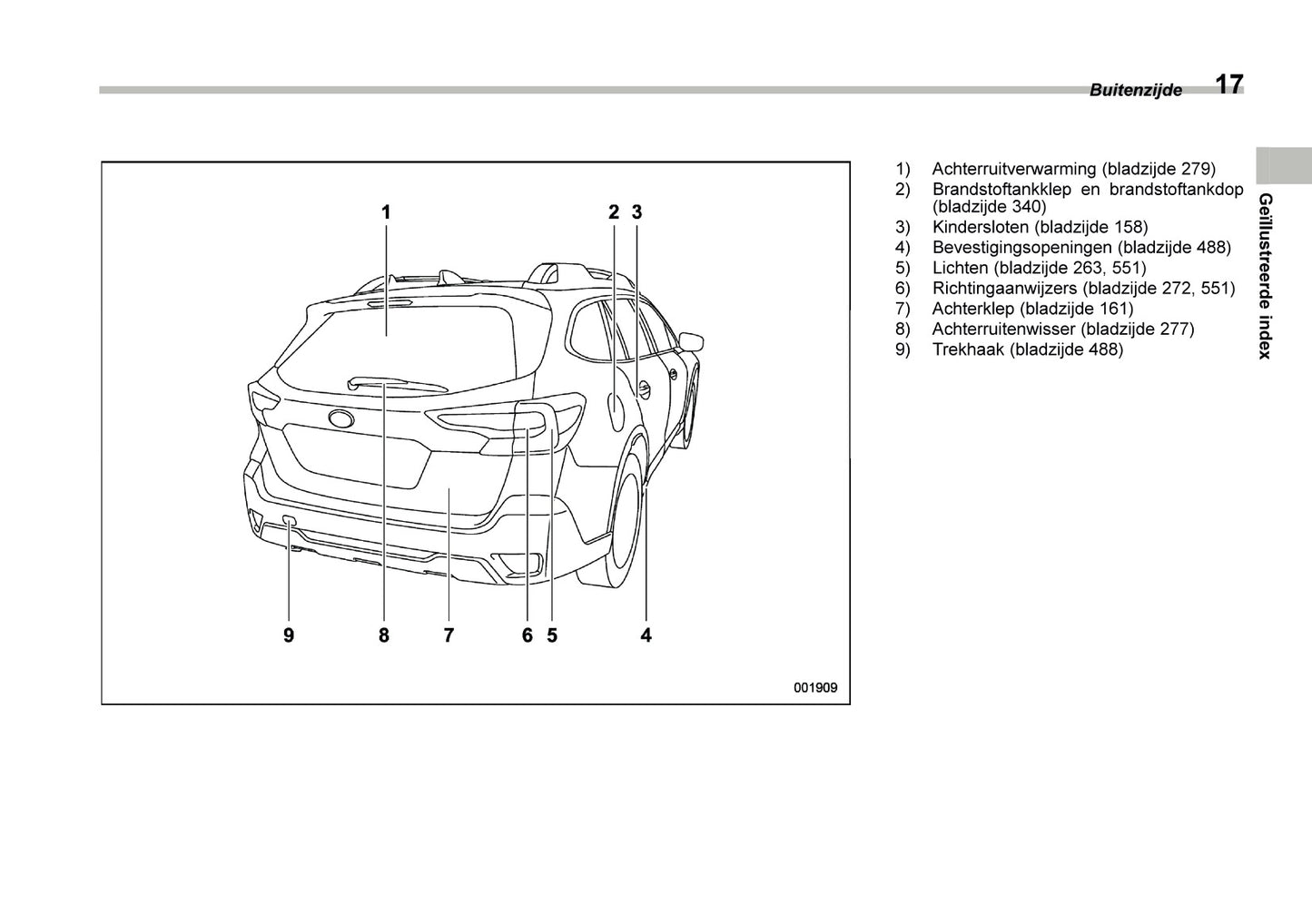 Buitenzijde 17

1
2 3
9 8 7 6 5 4
001909

1) Achterruitverwarming (bladzijde 279)
2) Brandstoftankklep en brandstoftankdop (bladzijde 340)
3) Kindersloten (bladzijde 158)
4) Bevestigingsopeningen (bladzijde 488)
5) Lichten (bladzijde 263, 551)
6) Richtingaanwijzers (bladzijde 272, 551)
7) Achterklep (bladzijde 161)
8) Achterruitenwisser (bladzijde 277)
9) Trekhaak (bladzijde 488)

Geïllustreerde index