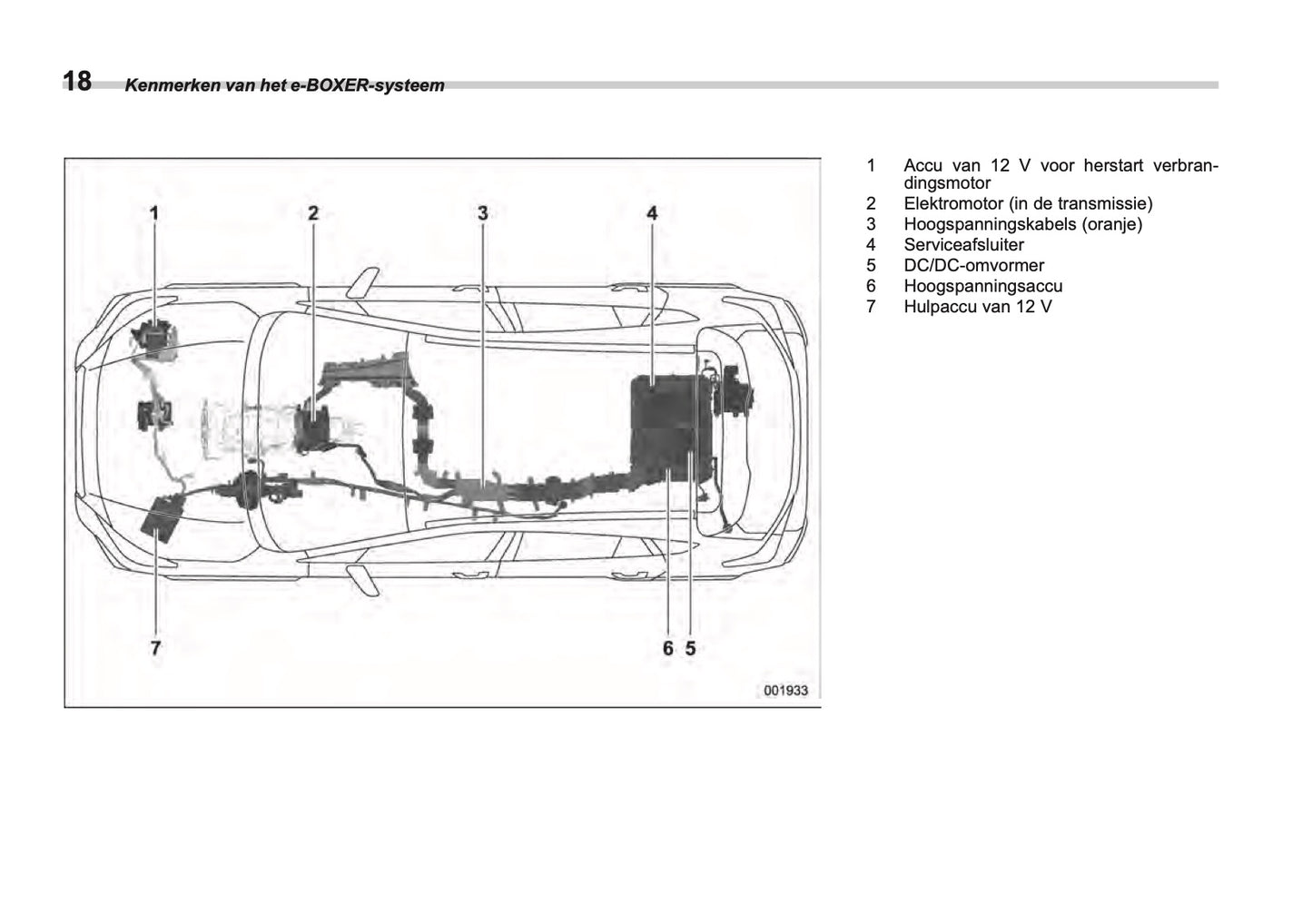 18 Kenmerken van het e-BOXER-systeem

1 2 3 4

7 6 5

001933

1 Accu van 12 V voor herstart verbrandingsmotor
2 Elektromotor (in de transmissie)
3 Hoogspanningskabels (oranje)
4 Serviceafsluiter
5 DC/DC-omvormer
6 Hoogspanningsaccu
7 Hulpaccu van 12 V