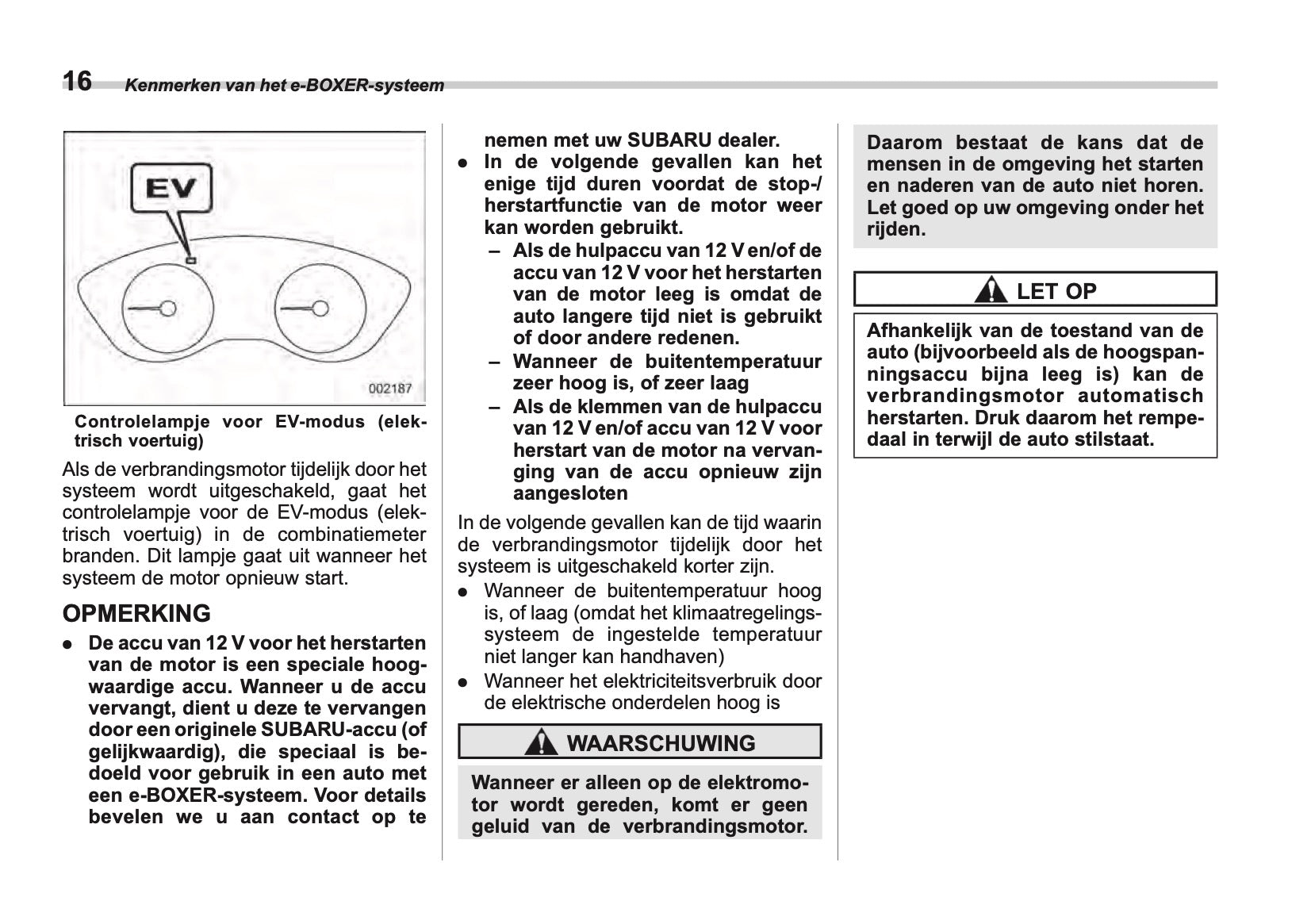 16 Kenmerken van het e-BOXER-systeem

EV

002187

Controlelampje voor EV-modus (elektrisch voertuig)

Als de verbrandingsmotor tijdelijk door het systeem wordt uitgeschakeld, gaat het controlelampje voor de EV-modus (elektrisch voertuig) in de combinatiemeter branden. Dit lampje gaat uit wanneer het systeem de motor opnieuw start.

OPMERKING

● De accu van 12 V voor het herstarten van de motor is een speciale hoogwaardige accu. Wanneer u de accu vervangt, dient u deze te vervangen door een originele SUBARU-accu (of gelijkwaardig), die speciaal is bedoeld voor gebruik in een auto met een e-BOXER-systeem. Voor details bevelen we u aan contact op te nemen met uw SUBARU dealer.
● In de volgende gevallen kan het enige tijd duren voordat de stop-/herstartfunctie van de motor weer kan worden gebruikt.
– Als de hulpaccu van 12 V en/of de accu van 12 V voor het herstarten van de motor leeg is omdat de auto langere tijd niet is gebruikt of door andere redenen.
– Wanneer de buitentemperatuur zeer hoog is, of zeer laag
– Als de klemmen van de hulpaccu van 12 V en/of accu van 12 V voor herstart van de motor na vervanging van de accu opnieuw zijn aangesloten

In de volgende gevallen kan de tijd waarin de verbrandingsmotor tijdelijk door het systeem is uitgeschakeld korter zijn.
● Wanneer de buitentemperatuur hoog is, of laag (omdat het klimaatregelingssysteem de ingestelde temperatuur niet langer kan handhaven)
● Wanneer het elektriciteitsverbruik door de elektrische onderdelen hoog is

WAARSCHUWING

Wanneer er alleen op de elektromotor wordt gereden, komt er geen geluid van de verbrandingsmotor. Daarom bestaat de kans dat de mensen in de omgeving het starten en naderen van de auto niet horen. Let goed op uw omgeving onder het rijden.

LET OP

Afhankelijk van de toestand van de auto (bijvoorbeeld als de hoogspanningsaccu bijna leeg is) kan de verbrandingsmotor automatisch herstarten. Druk daarom het rempedaal in terwijl de auto stilstaat.