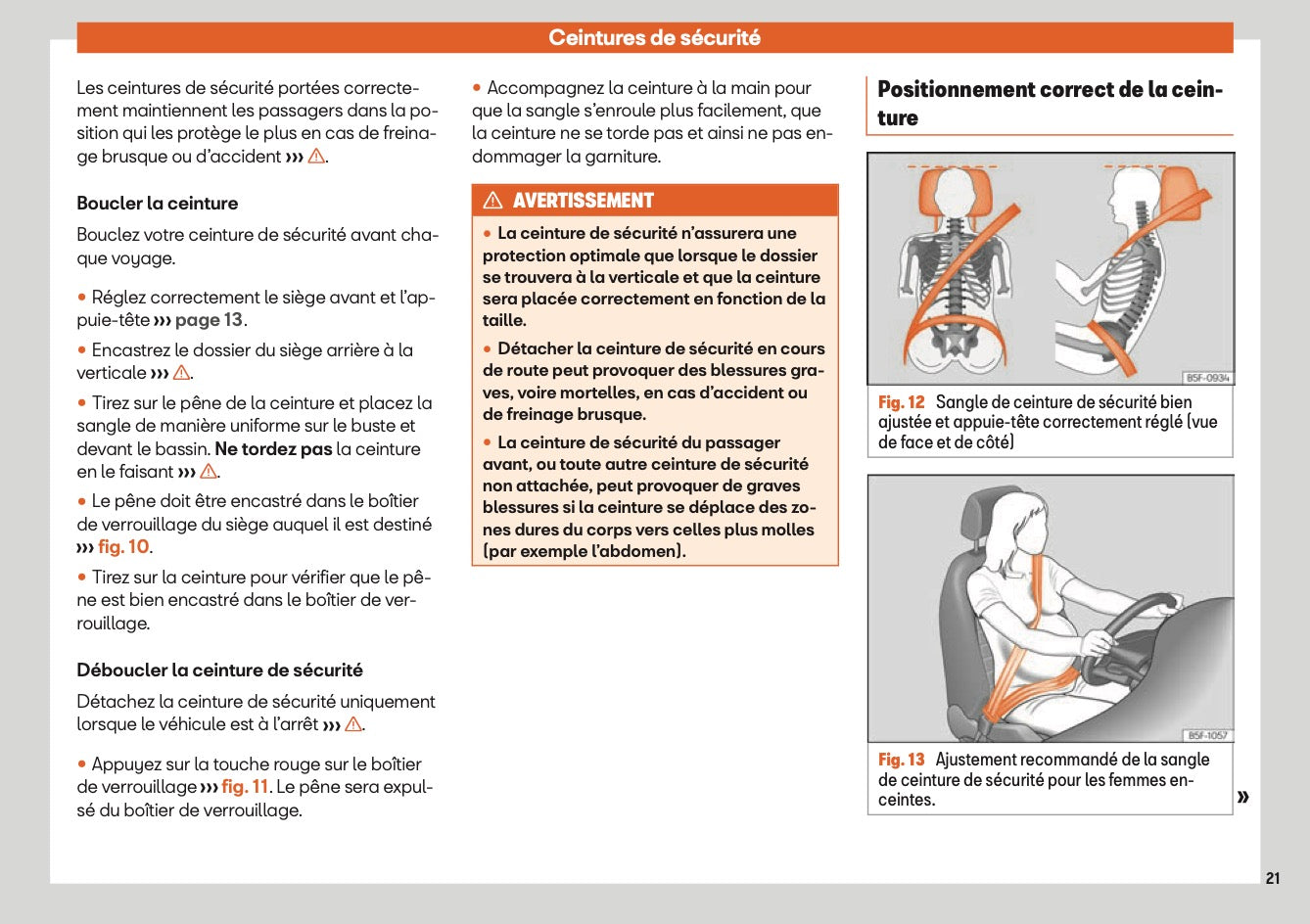 Ceintures de sécurité

Les ceintures de sécurité portées correctement maintiennent les passagers dans la position qui les protège le plus en cas de freinage brusque ou d'accident ››› ⚠.

Boucler la ceinture

Bouclez votre ceinture de sécurité avant chaque voyage.

• Réglez correctement le siège avant et l'appuie-tête ››› page 13.

• Encastrez le dossier du siège arrière à la verticale ››› ⚠.

• Tirez sur le pêne de la ceinture et placez la sangle de manière uniforme sur le buste et devant le bassin. Ne tordez pas la ceinture en le faisant ››› ⚠.

• Le pêne doit être encastré dans le boîtier de verrouillage du siège auquel il est destiné ››› fig. 10.

• Tirez sur la ceinture pour vérifier que le pêne est bien encastré dans le boîtier de verrouillage.

Déboucler la ceinture de sécurité

Détachez la ceinture de sécurité uniquement lorsque le véhicule est à l'arrêt ››› ⚠.

• Appuyez sur la touche rouge sur le boîtier de verrouillage ››› fig. 11. Le pêne sera expulsé du boîtier de verrouillage.

• Accompagnez la ceinture à la main pour que la sangle s'enroule plus facilement, que la ceinture ne se torde pas et ainsi ne pas endommager la garniture.

⚠ AVERTISSEMENT

• La ceinture de sécurité n'assurera une protection optimale que lorsque le dossier se trouvera à la verticale et que la ceinture sera placée correctement en fonction de la taille.

• Détacher la ceinture de sécurité en cours de route peut provoquer des blessures graves, voire mortelles, en cas d'accident ou de freinage brusque.

• La ceinture de sécurité du passager avant, ou toute autre ceinture de sécurité non attachée, peut provoquer de graves blessures si la ceinture se déplace des zones dures du corps vers celles plus molles (par exemple l'abdomen).

Positionnement correct de la ceinture

B5F-0934

Fig. 12 Sangle de ceinture de sécurité bien ajustée et appuie-tête correctement réglé (vue de face et de côté)

B5F-1057

Fig. 13 Ajustement recommandé de la sangle de ceinture de sécurité pour les femmes enceintes.

»

21