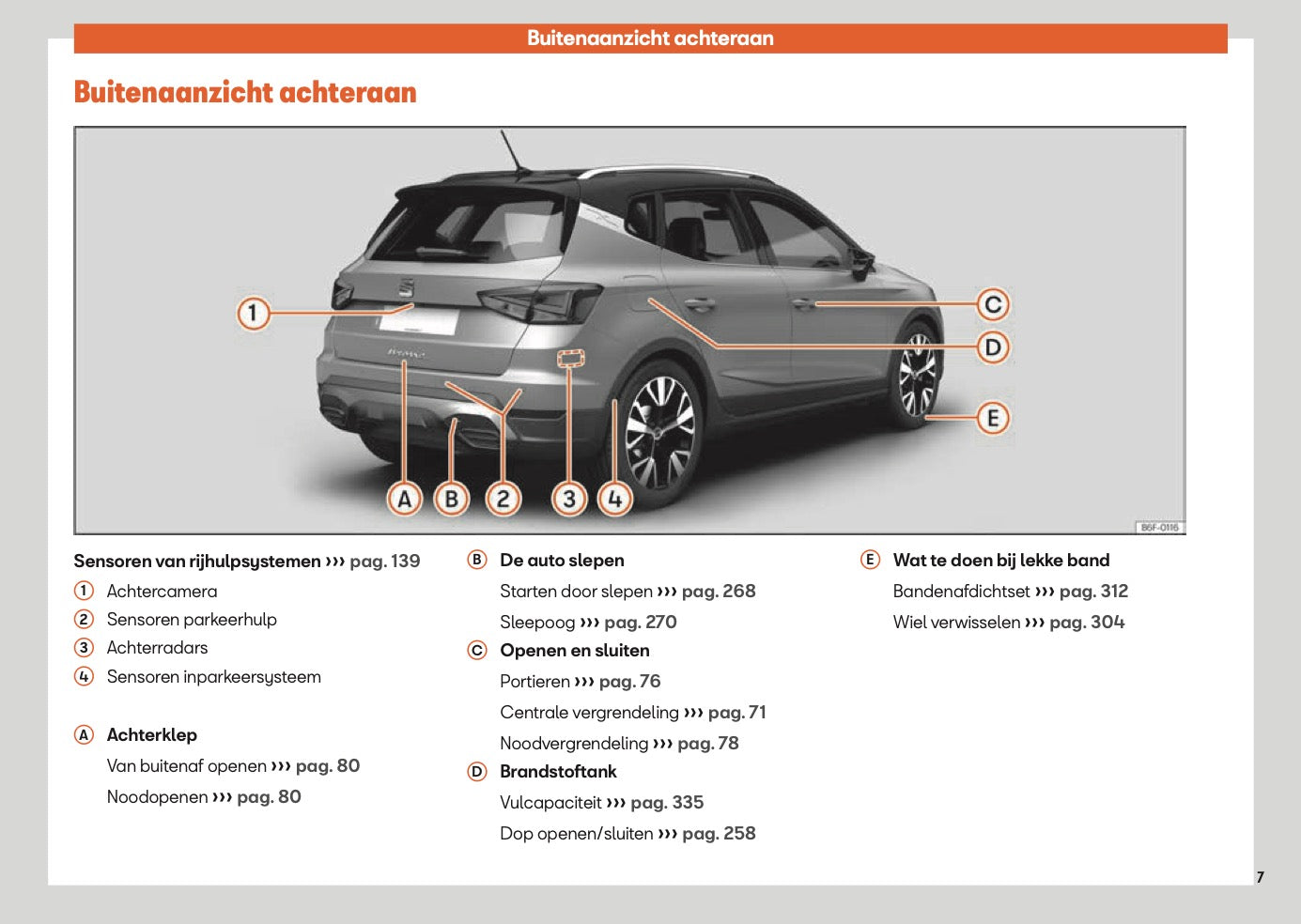 Buitenaanzicht achteraan

Buitenaanzicht achteraan

1
C
D
E
A B 2 3 4
B6F-0116

Sensoren van rijhulpsystemen ››› pag. 139
1 Achtercamera
2 Sensoren parkeerhulp
3 Achterradars
4 Sensoren inparkeersysteem

A Achterklep
Van buitenaf openen ››› pag. 80
Noodopenen ››› pag. 80

B De auto slepen
Starten door slepen ››› pag. 268
Sleepoog ››› pag. 270
C Openen en sluiten
Portieren ››› pag. 76
Centrale vergrendeling ››› pag. 71
Noodvergrendeling ››› pag. 78
D Brandstoftank
Vulcapaciteit ››› pag. 335
Dop openen/sluiten ››› pag. 258

E Wat te doen bij lekke band
Bandenafdichtset ››› pag. 312
Wiel verwisselen ››› pag. 304

7