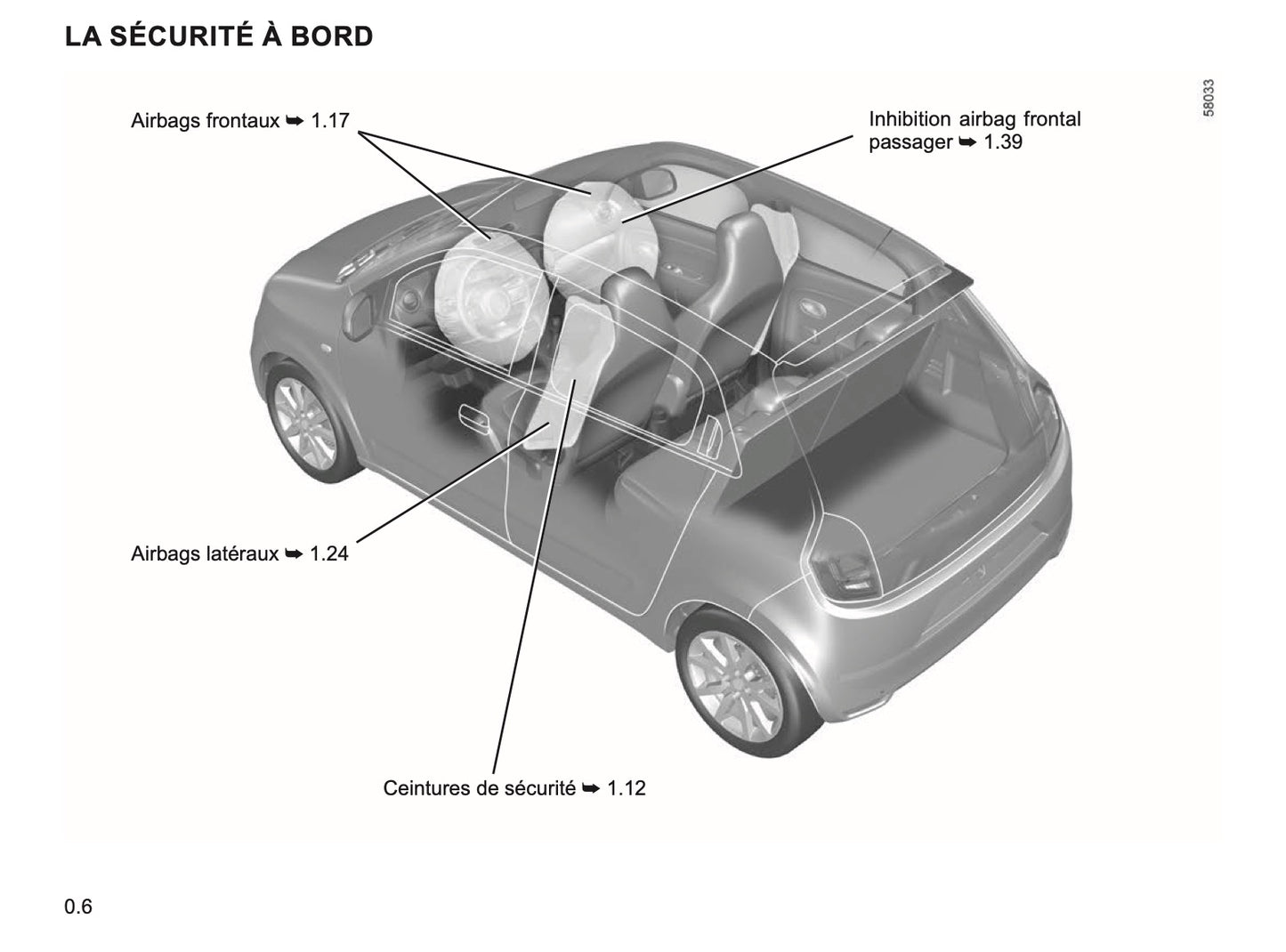 LA SÉCURITÉ À BORD

58033

Airbags frontaux ➥ 1.17

Inhibition airbag frontal passager ➥ 1.39

Airbags latéraux ➥ 1.24

Ceintures de sécurité ➥ 1.12

0.6