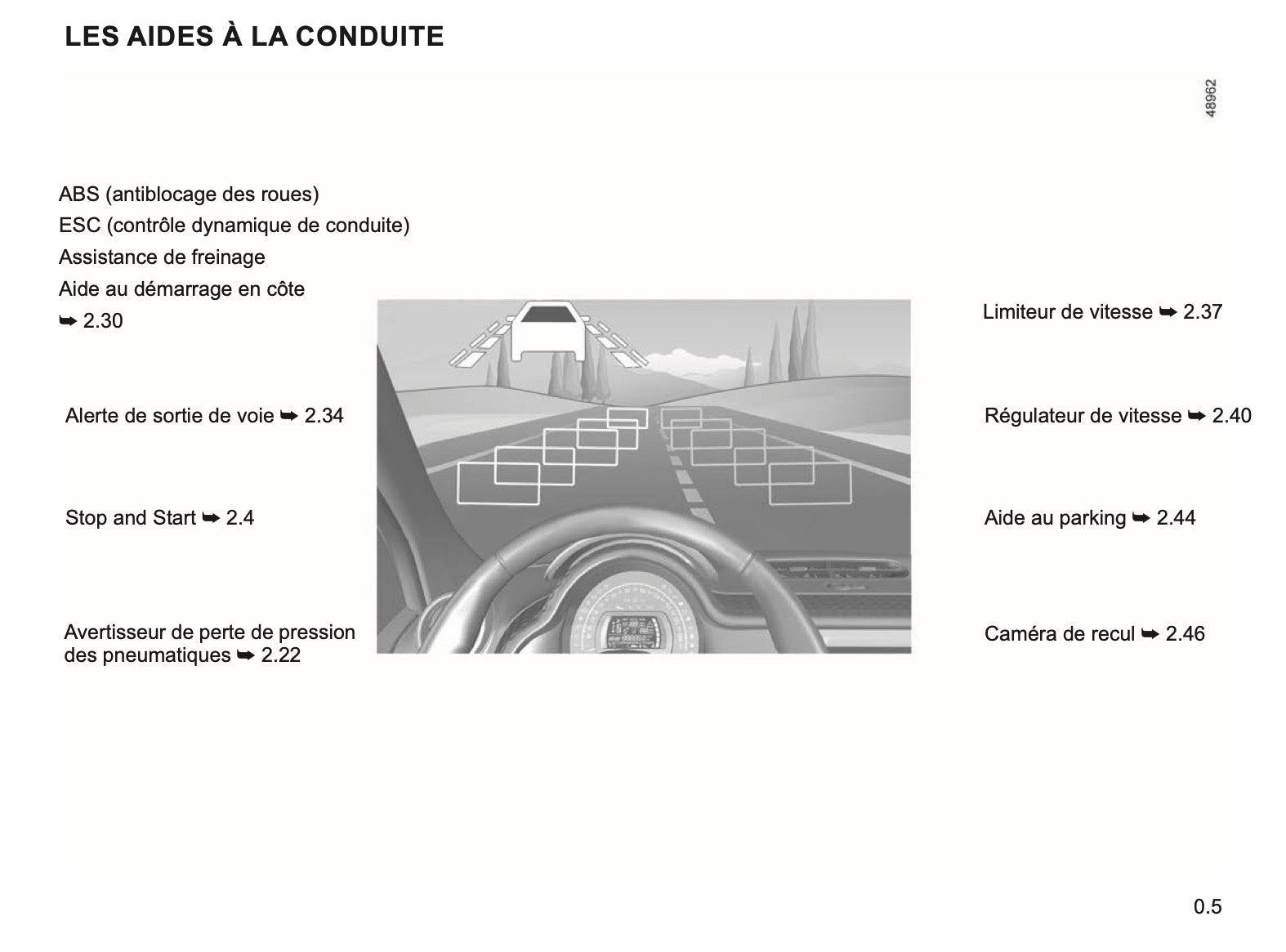 LES AIDES À LA CONDUITE

48962

ABS (antiblocage des roues)
ESC (contrôle dynamique de conduite)
Assistance de freinage
Aide au démarrage en côte
➥ 2.30

Alerte de sortie de voie ➥ 2.34

Stop and Start ➥ 2.4

Avertisseur de perte de pression des pneumatiques ➥ 2.22

Limiteur de vitesse ➥ 2.37

Régulateur de vitesse ➥ 2.40

Aide au parking ➥ 2.44

Caméra de recul ➥ 2.46

0.5