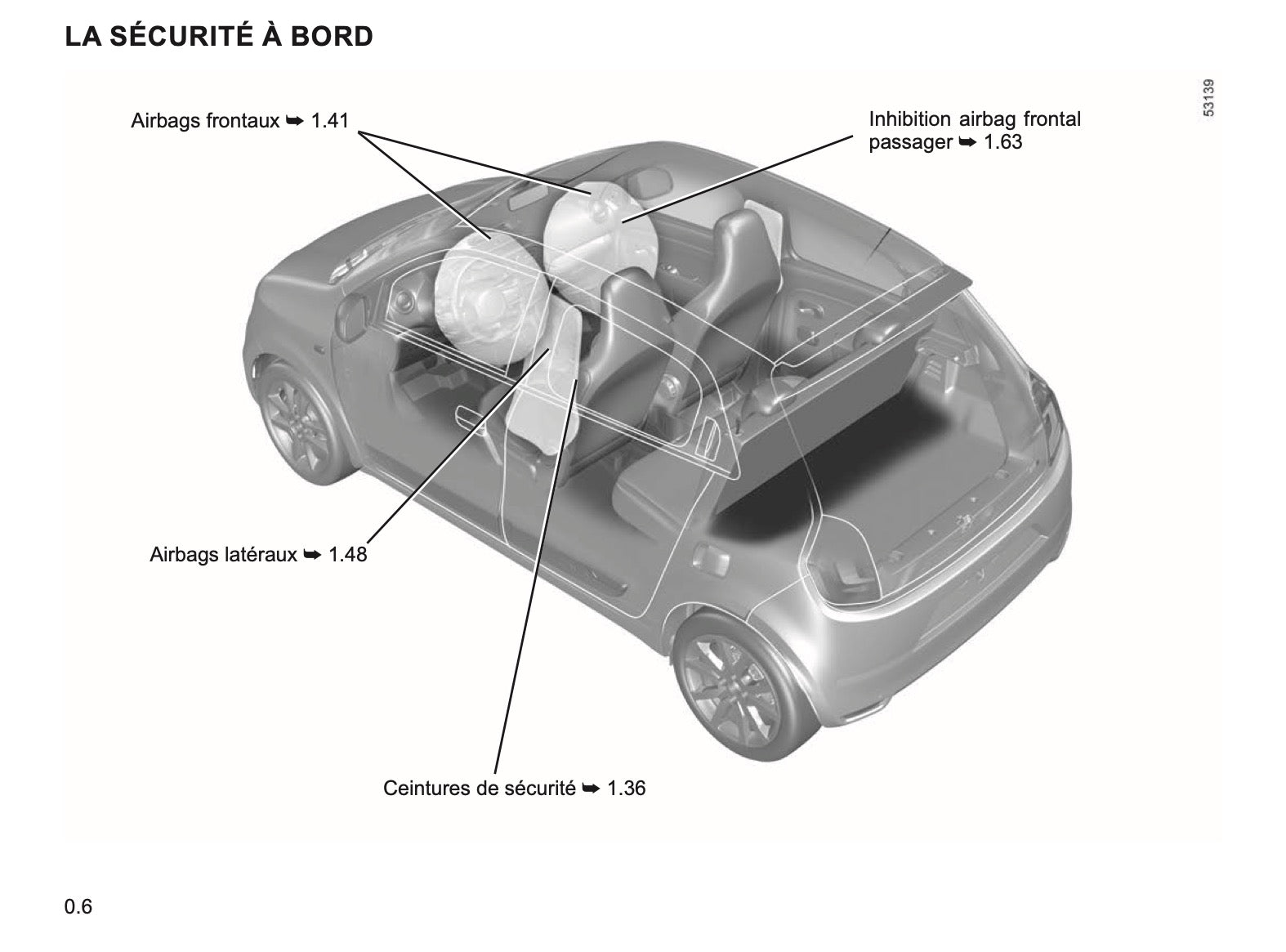 LA SÉCURITÉ À BORD

53139

Airbags frontaux ➥ 1.41

Inhibition airbag frontal passager ➥ 1.63

Airbags latéraux ➥ 1.48

Ceintures de sécurité ➥ 1.36

0.6