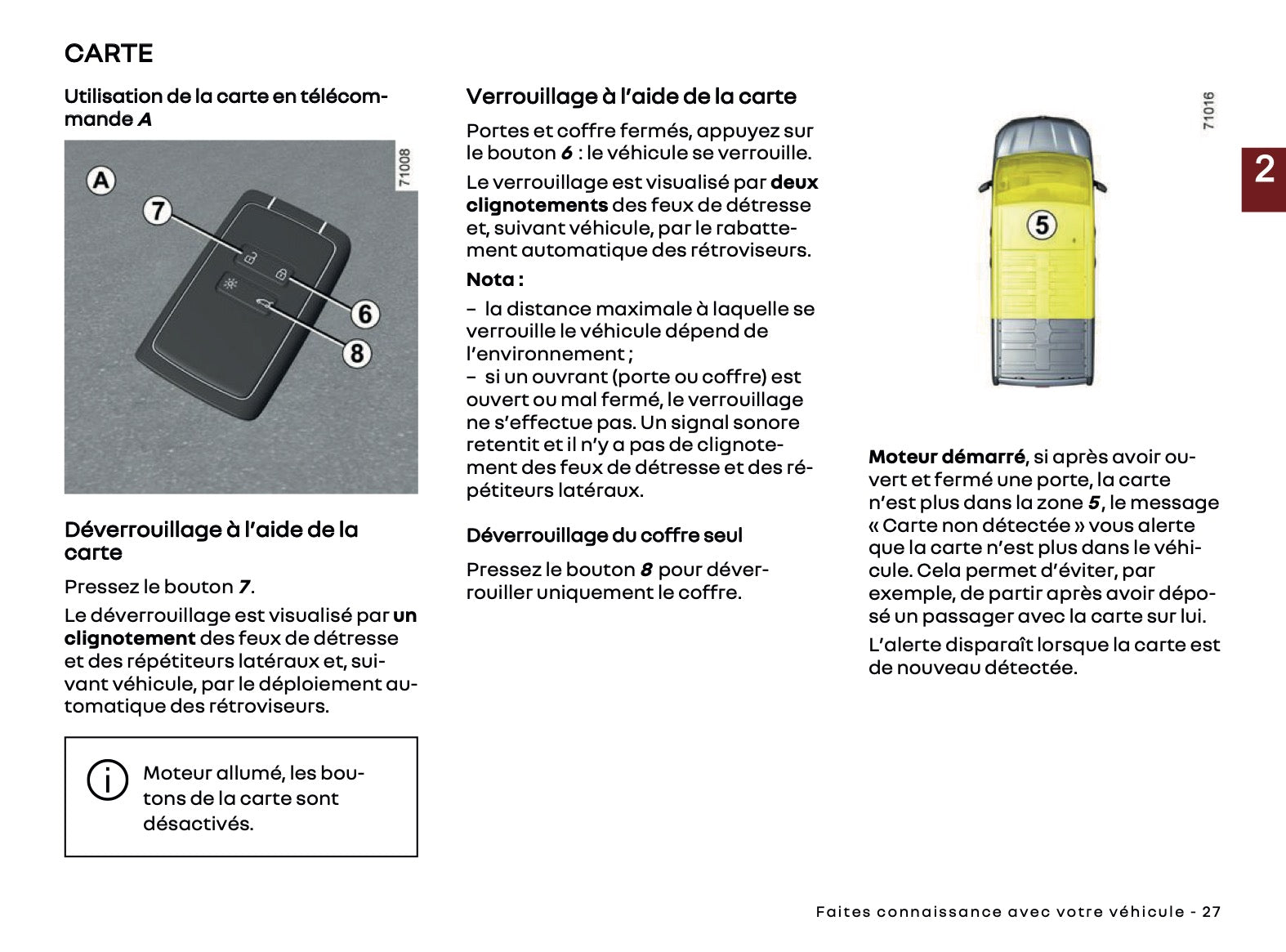 CARTE

Utilisation de la carte en télécommande A

A
7
6
8
71008

Déverrouillage à l'aide de la carte

Pressez le bouton 7.

Le déverrouillage est visualisé par un clignotement des feux de détresse et des répétiteurs latéraux et, suivant véhicule, par le déploiement automatique des rétroviseurs.

Moteur allumé, les boutons de la carte sont désactivés.

Verrouillage à l'aide de la carte

Portes et coffre fermés, appuyez sur le bouton 6 : le véhicule se verrouille.

Le verrouillage est visualisé par deux clignotements des feux de détresse et, suivant véhicule, par le rabattement automatique des rétroviseurs.

Nota :

– la distance maximale à laquelle se verrouille le véhicule dépend de l'environnement ;
– si un ouvrant (porte ou coffre) est ouvert ou mal fermé, le verrouillage ne s'effectue pas. Un signal sonore retentit et il n'y a pas de clignotement des feux de détresse et des répétiteurs latéraux.

Déverrouillage du coffre seul

Pressez le bouton 8 pour déverrouiller uniquement le coffre.

71016
5

2

Moteur démarré, si après avoir ouvert et fermé une porte, la carte n'est plus dans la zone 5, le message « Carte non détectée » vous alerte que la carte n'est plus dans le véhicule. Cela permet d'éviter, par exemple, de partir après avoir déposé un passager avec la carte sur lui.

L'alerte disparaît lorsque la carte est de nouveau détectée.

Faites connaissance avec votre véhicule - 27