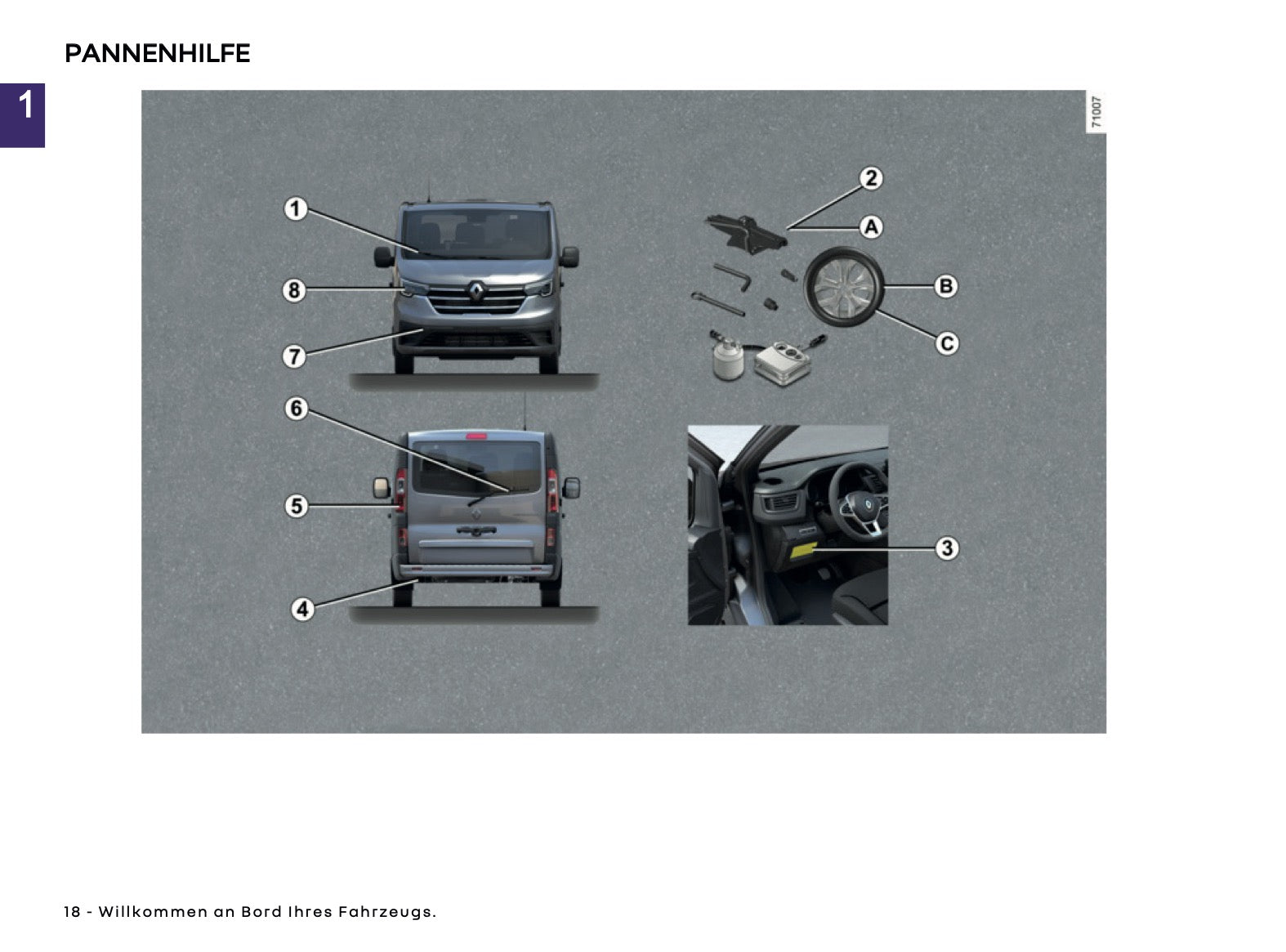 PANNENHILFE

1

71007

1
8
7
6
5
4
2
A
B
C
3

18 - Willkommen an Bord Ihres Fahrzeugs.