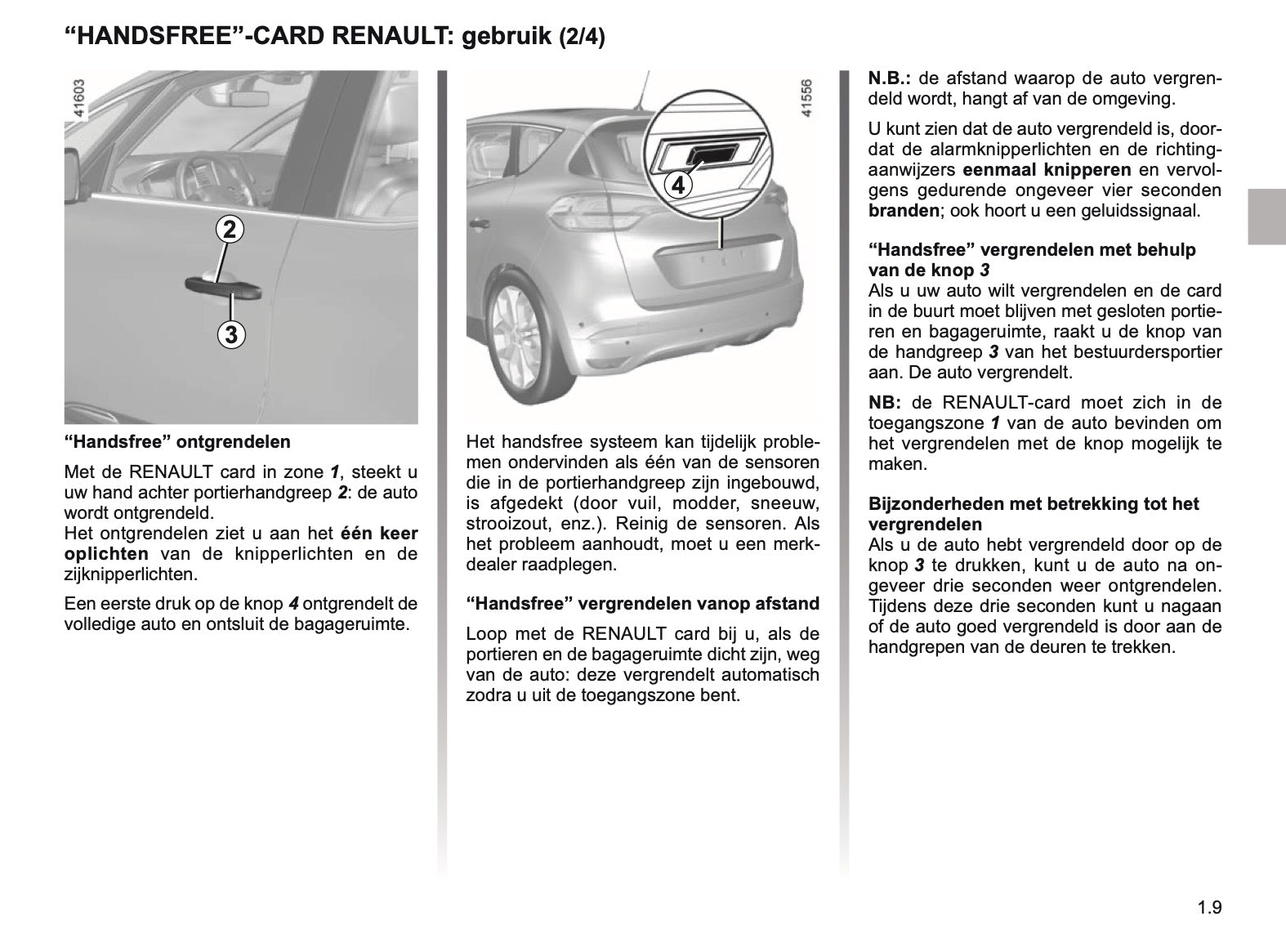 “HANDSFREE”-CARD RENAULT: gebruik (2/4)

41603

2

3

“Handsfree” ontgrendelen

Met de RENAULT card in zone 1, steekt u uw hand achter portierhandgreep 2: de auto wordt ontgrendeld.
Het ontgrendelen ziet u aan het één keer oplichten van de knipperlichten en de zijknipperlichten.

Een eerste druk op de knop 4 ontgrendelt de volledige auto en ontsluit de bagageruimte.

41556

4

Het handsfree systeem kan tijdelijk problemen ondervinden als één van de sensoren die in de portierhandgreep zijn ingebouwd, is afgedekt (door vuil, modder, sneeuw, strooizout, enz.). Reinig de sensoren. Als het probleem aanhoudt, moet u een merkdealer raadplegen.

“Handsfree” vergrendelen vanop afstand

Loop met de RENAULT card bij u, als de portieren en de bagageruimte dicht zijn, weg van de auto: deze vergrendelt automatisch zodra u uit de toegangszone bent.

N.B.: de afstand waarop de auto vergrendeld wordt, hangt af van de omgeving.

U kunt zien dat de auto vergrendeld is, doordat de alarmknipperlichten en de richtingaanwijzers eenmaal knipperen en vervolgens gedurende ongeveer vier seconden branden; ook hoort u een geluidssignaal.

“Handsfree” vergrendelen met behulp van de knop 3
Als u uw auto wilt vergrendelen en de card in de buurt moet blijven met gesloten portieren en bagageruimte, raakt u de knop van de handgreep 3 van het bestuurdersportier aan. De auto vergrendelt.

NB: de RENAULT-card moet zich in de toegangszone 1 van de auto bevinden om het vergrendelen met de knop mogelijk te maken.

Bijzonderheden met betrekking tot het vergrendelen
Als u de auto hebt vergrendeld door op de knop 3 te drukken, kunt u de auto na ongeveer drie seconden weer ontgrendelen. Tijdens deze drie seconden kunt u nagaan of de auto goed vergrendeld is door aan de handgrepen van de deuren te trekken.

1.9