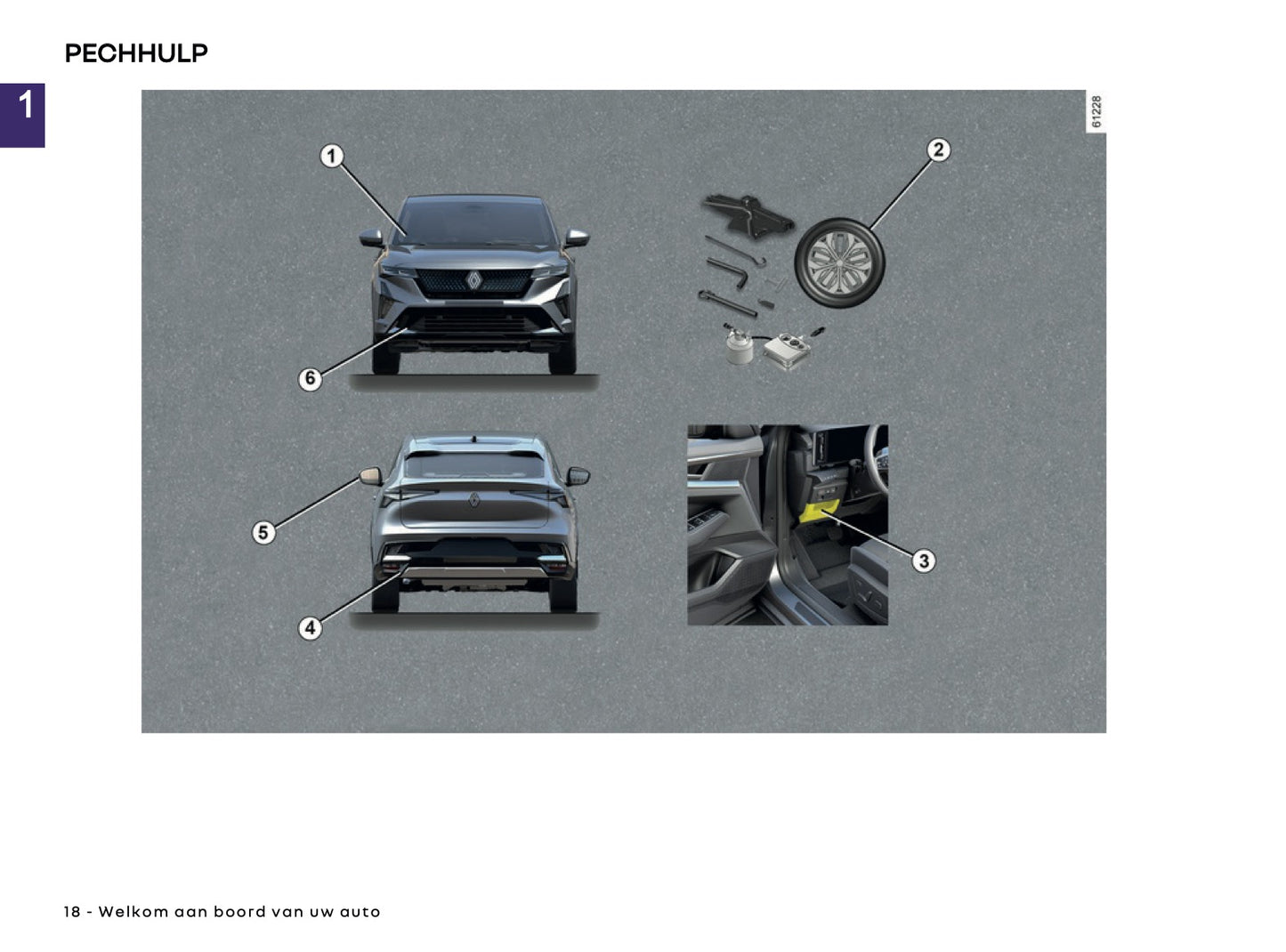 PECHHULP

1

61228

1

2

6

5

3

4

18 - Welkom aan boord van uw auto