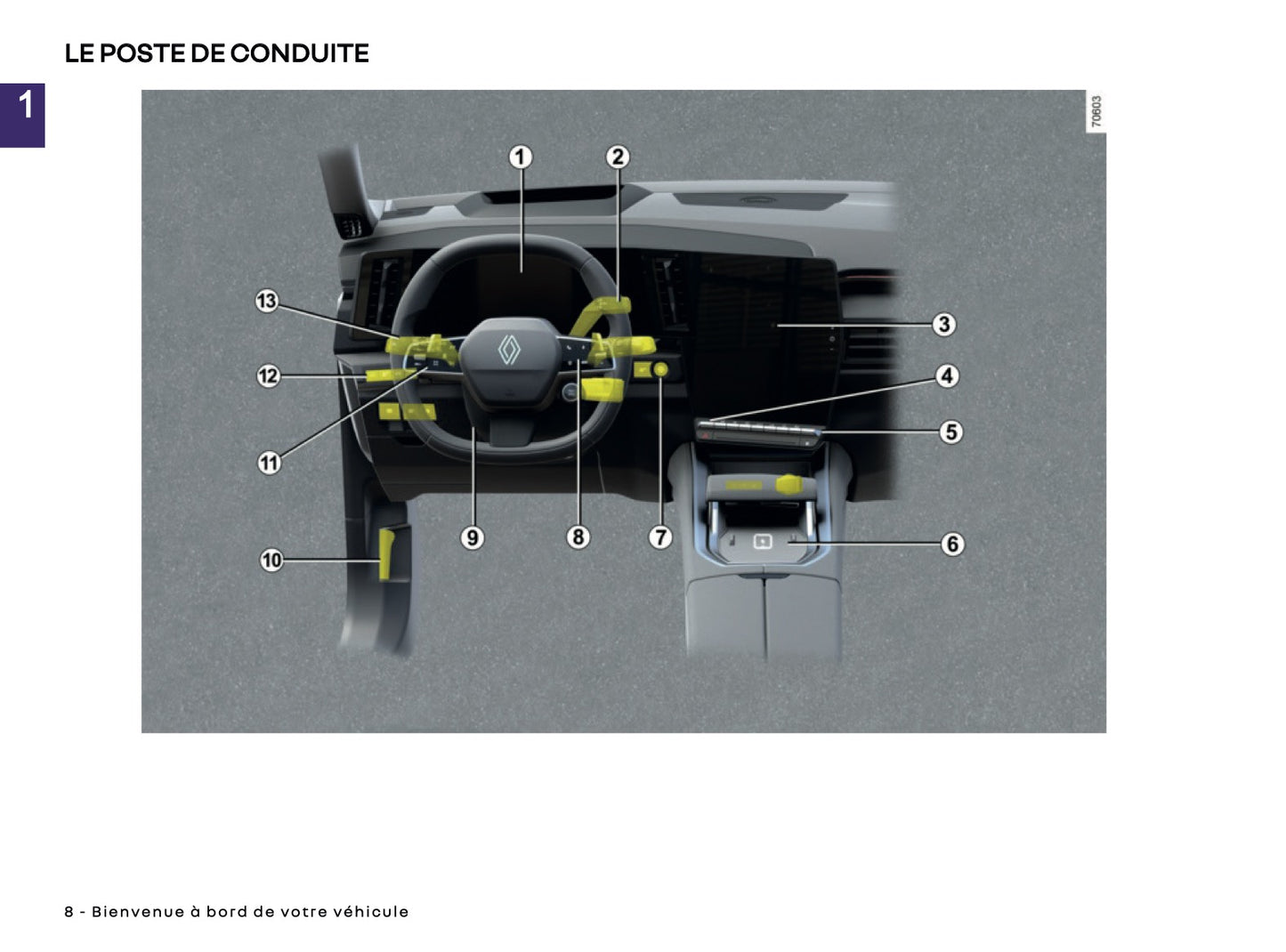 LE POSTE DE CONDUITE

1

70603

1
2
13
3
12
4
5
11
9
8
7
6
10

8 - Bienvenue à bord de votre véhicule